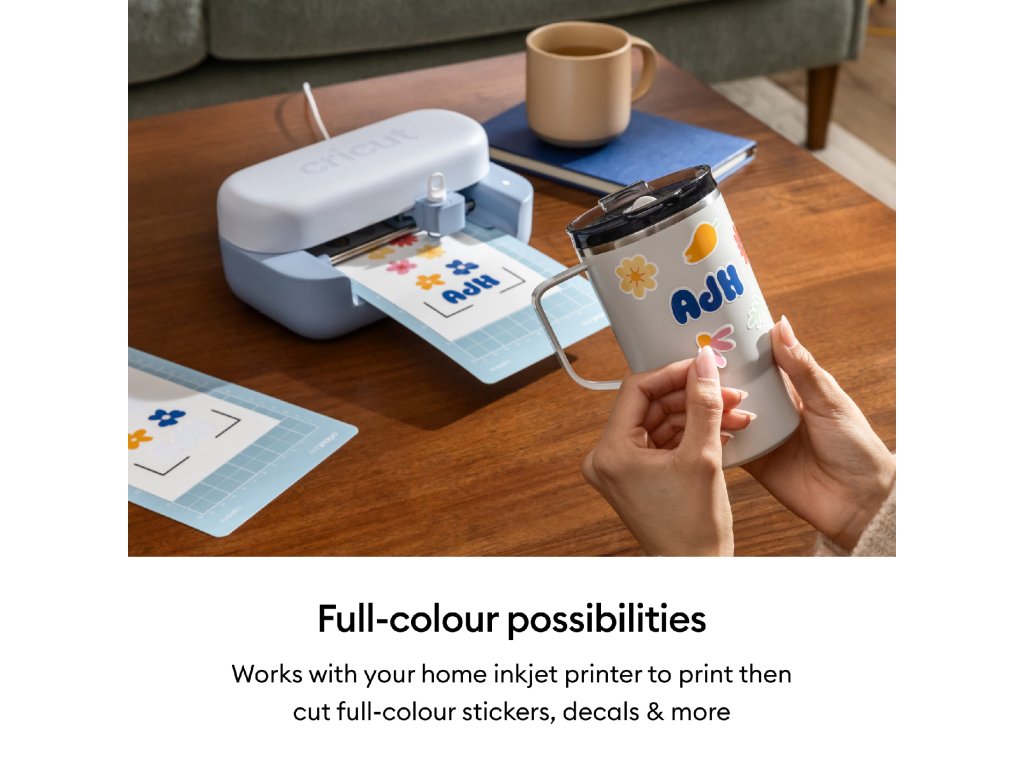 cricut

AdH

AdH

Full-colour possibilities

Works with your home inkjet printer to print then cut full-colour stickers, decals & more