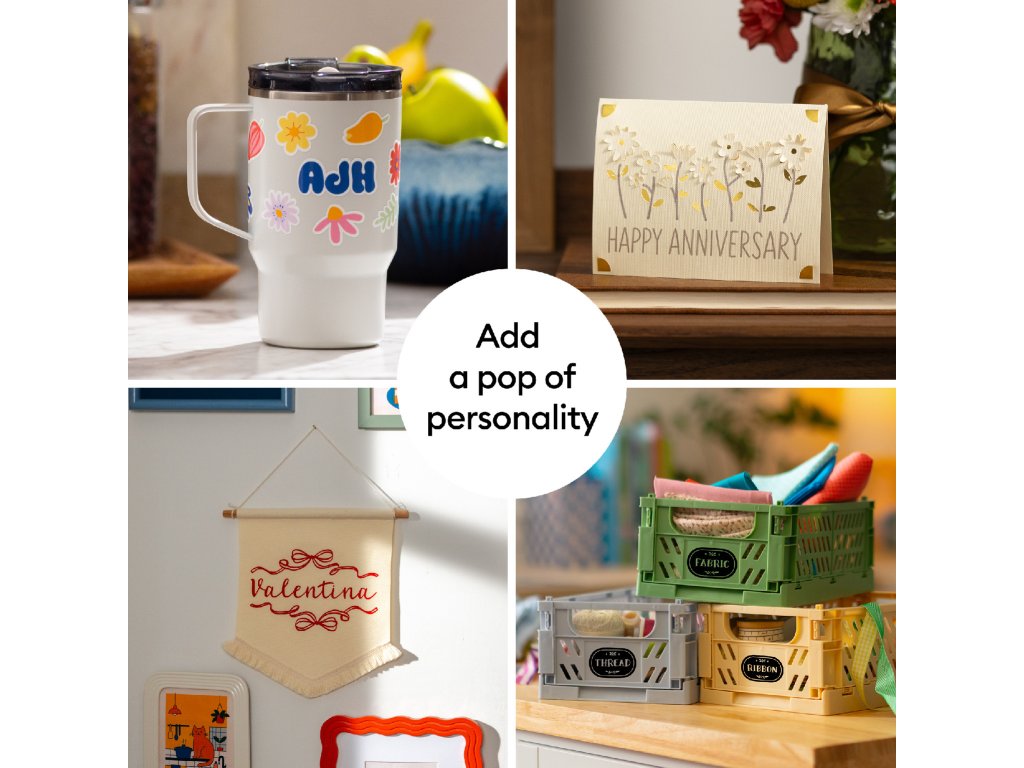 AJH

HAPPY ANNIVERSARY

Add a pop of personality

Valentina

FABRIC

THREAD

RIBBON