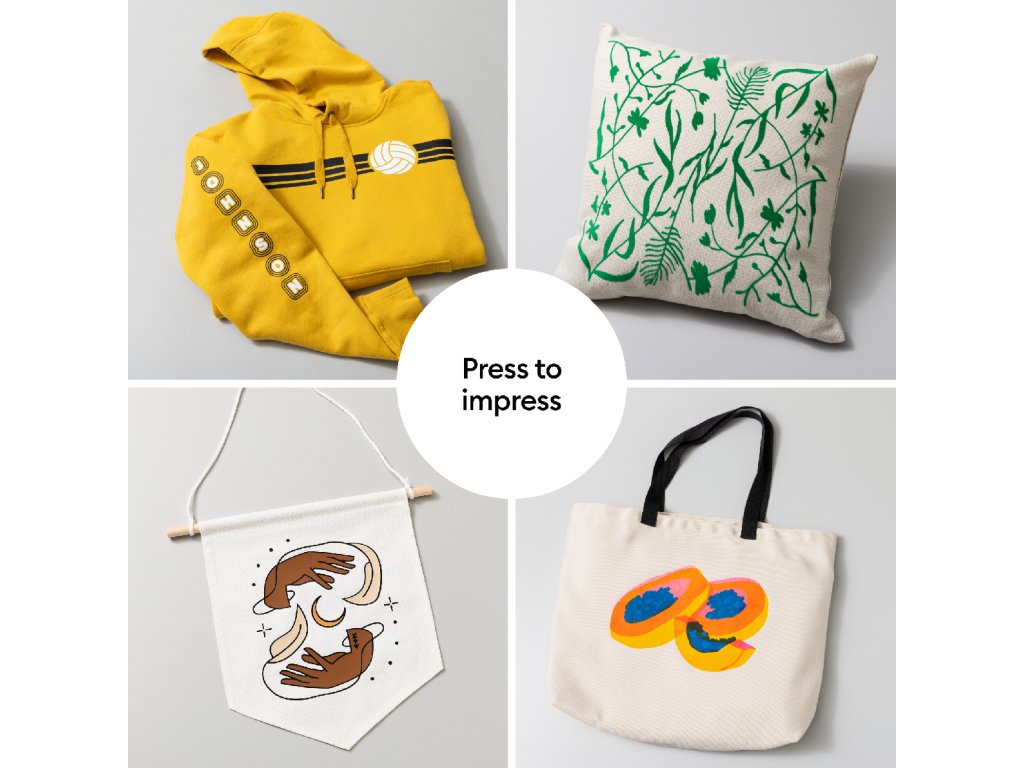 JOHNSON

Press to impress