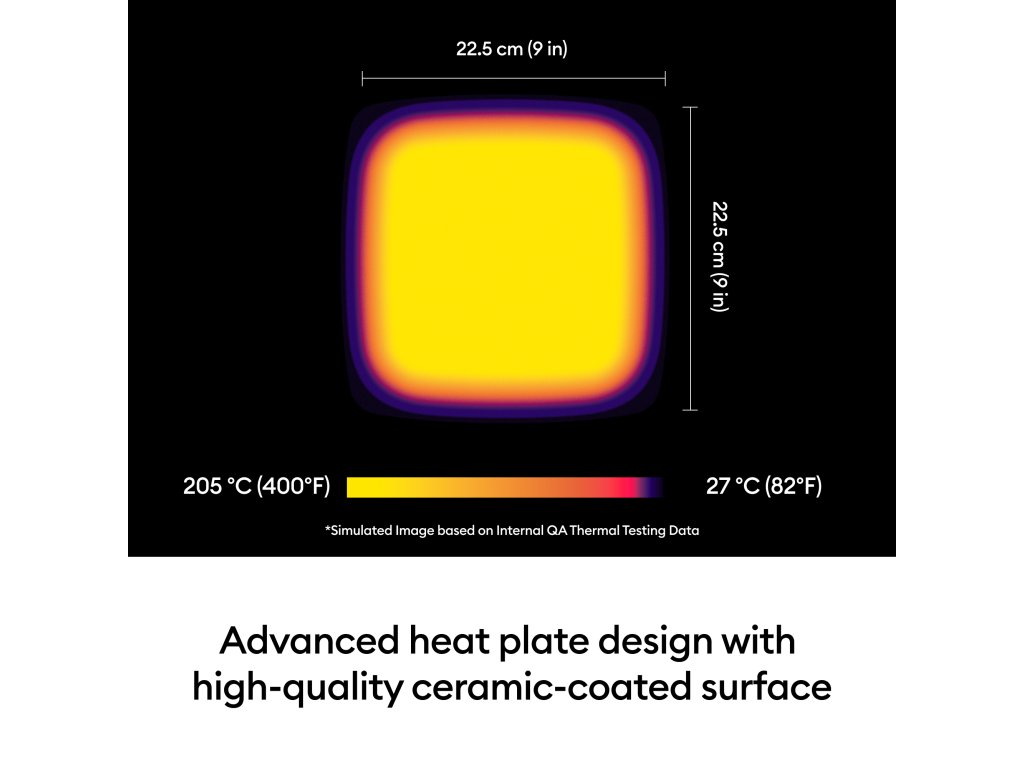 22.5 cm (9 in)

22.5 cm (9 in)

205 °C (400°F)

27 °C (82°F)

*Simulated Image based on Internal QA Thermal Testing Data

Advanced heat plate design with high-quality ceramic-coated surface