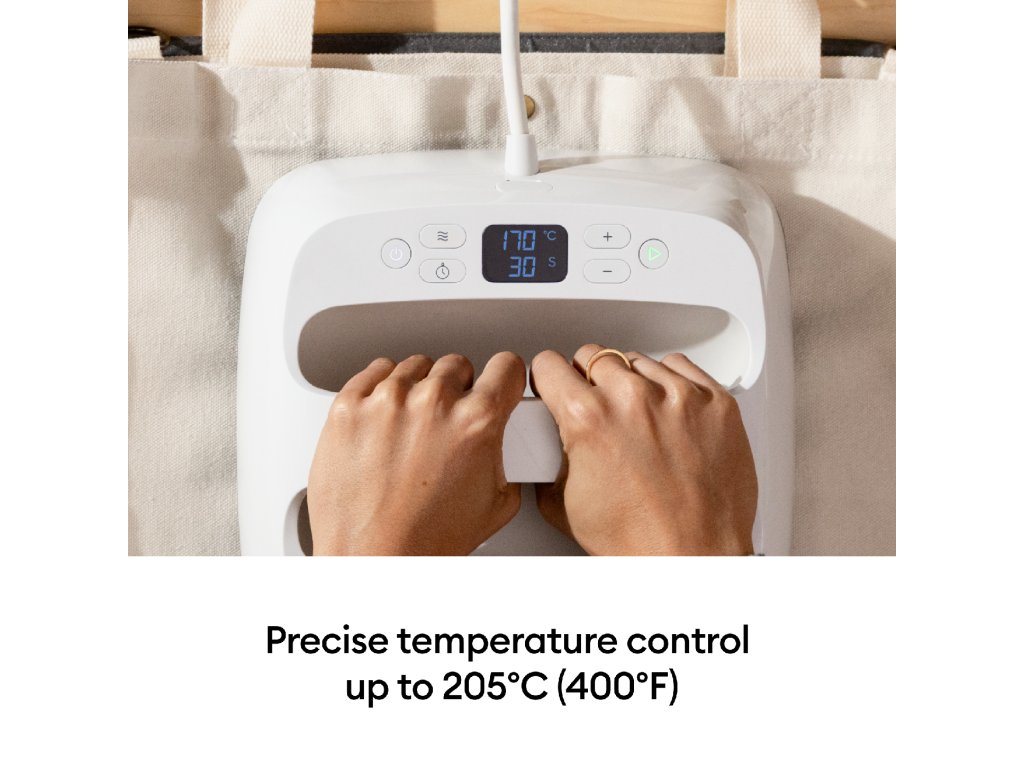 170 °C
30 S
+
−

Precise temperature control up to 205°C (400°F)