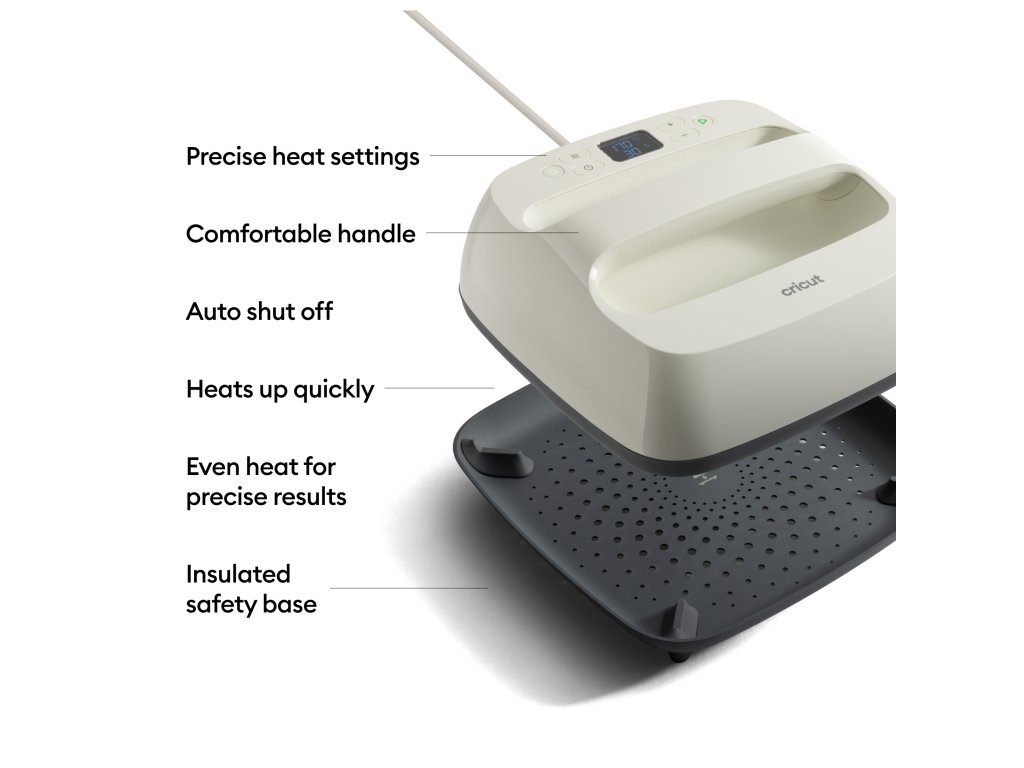 Precise heat settings

Comfortable handle

Auto shut off

Heats up quickly

Even heat for precise results

Insulated safety base

cricut