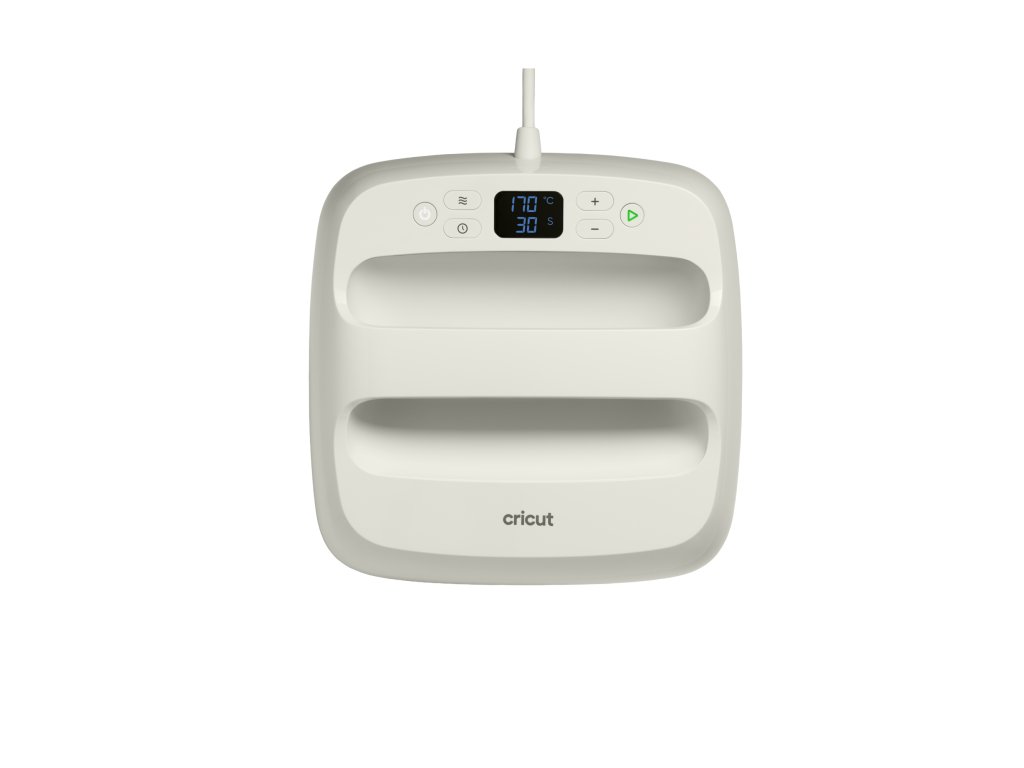 170 °C
30 S
+
−
cricut