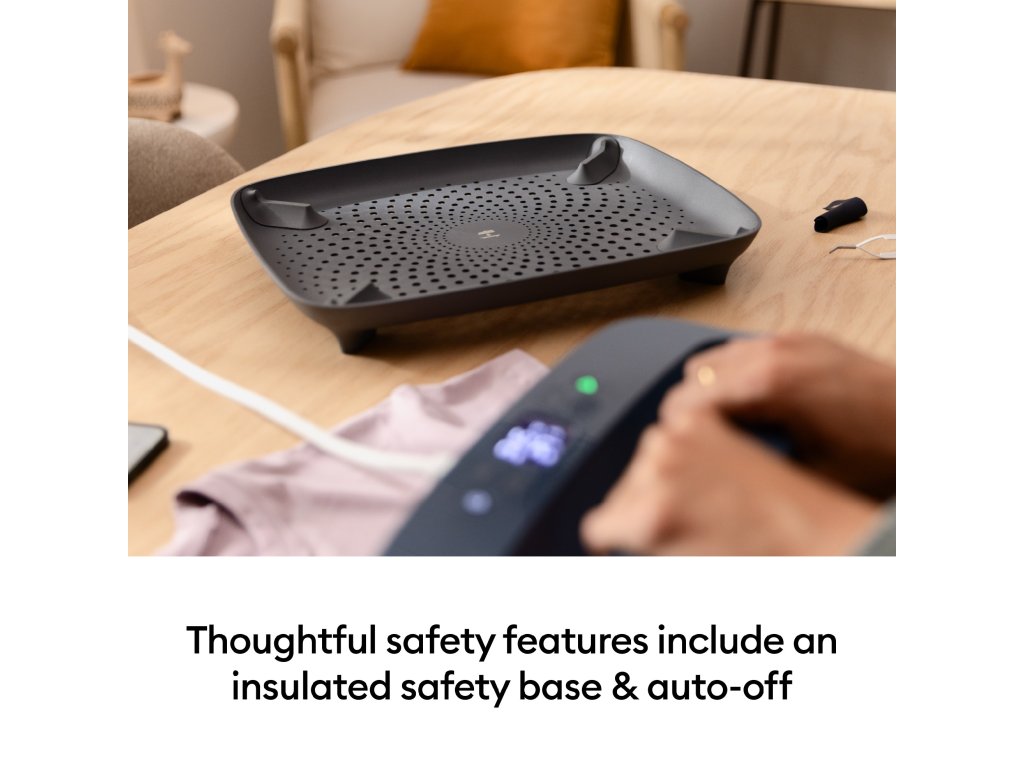 Thoughtful safety features include an insulated safety base & auto-off