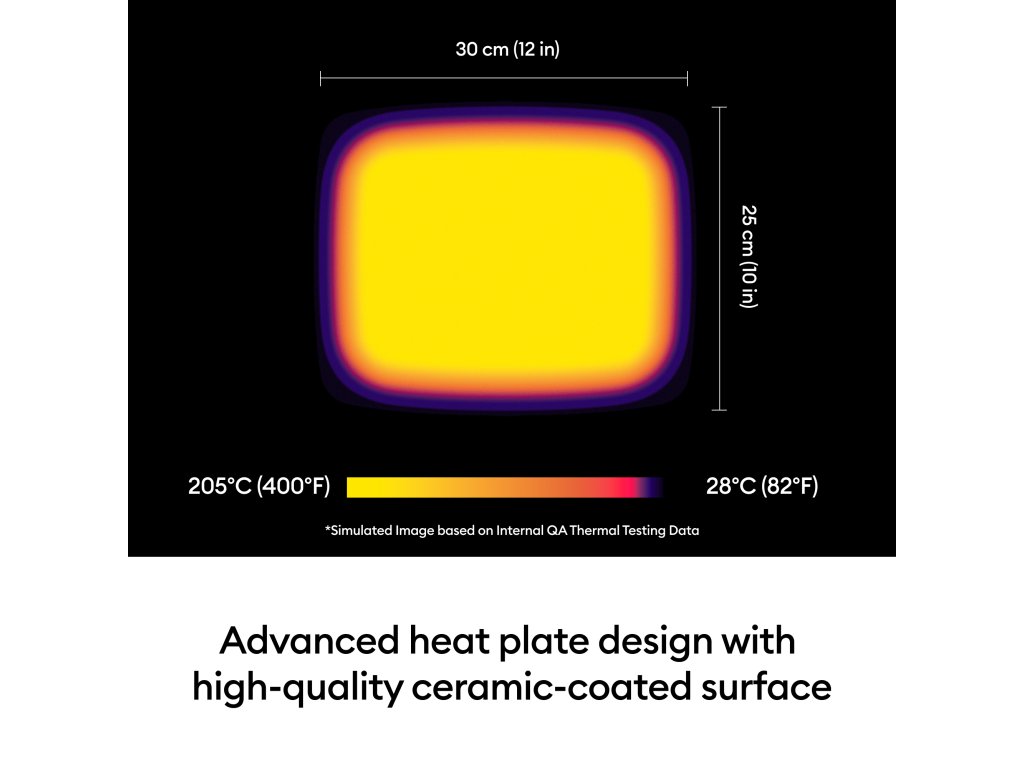 30 cm (12 in)

25 cm (10 in)

205°C (400°F)

28°C (82°F)

*Simulated Image based on Internal QA Thermal Testing Data

Advanced heat plate design with high-quality ceramic-coated surface