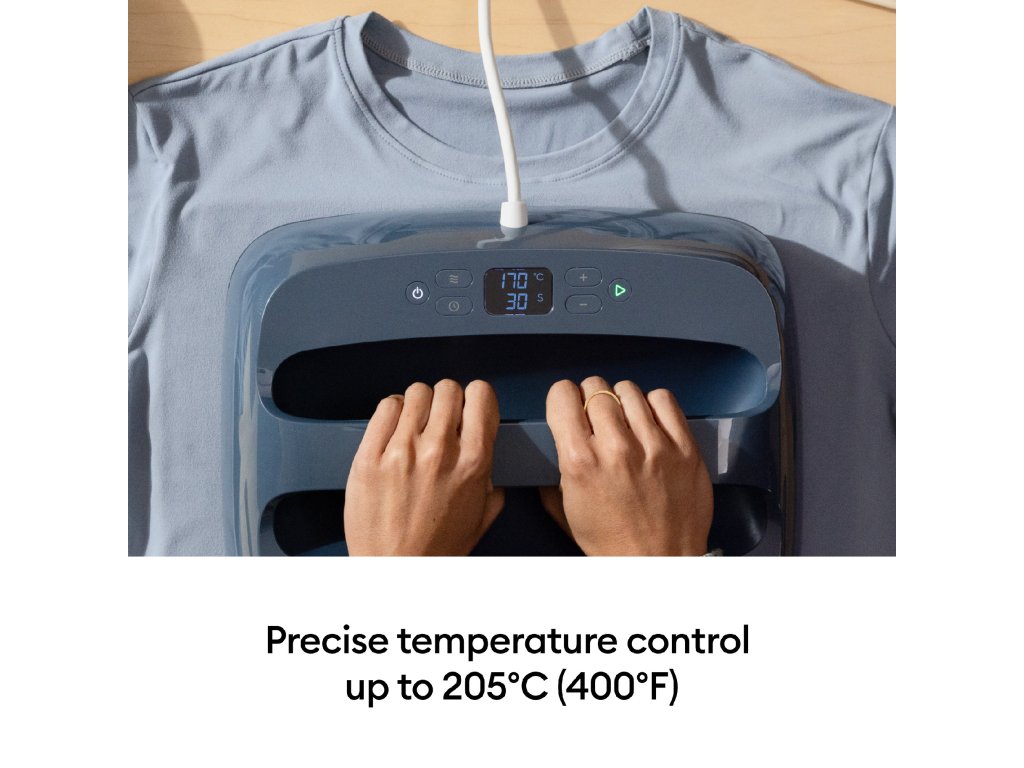 170 °C
30 S

Precise temperature control up to 205°C (400°F)