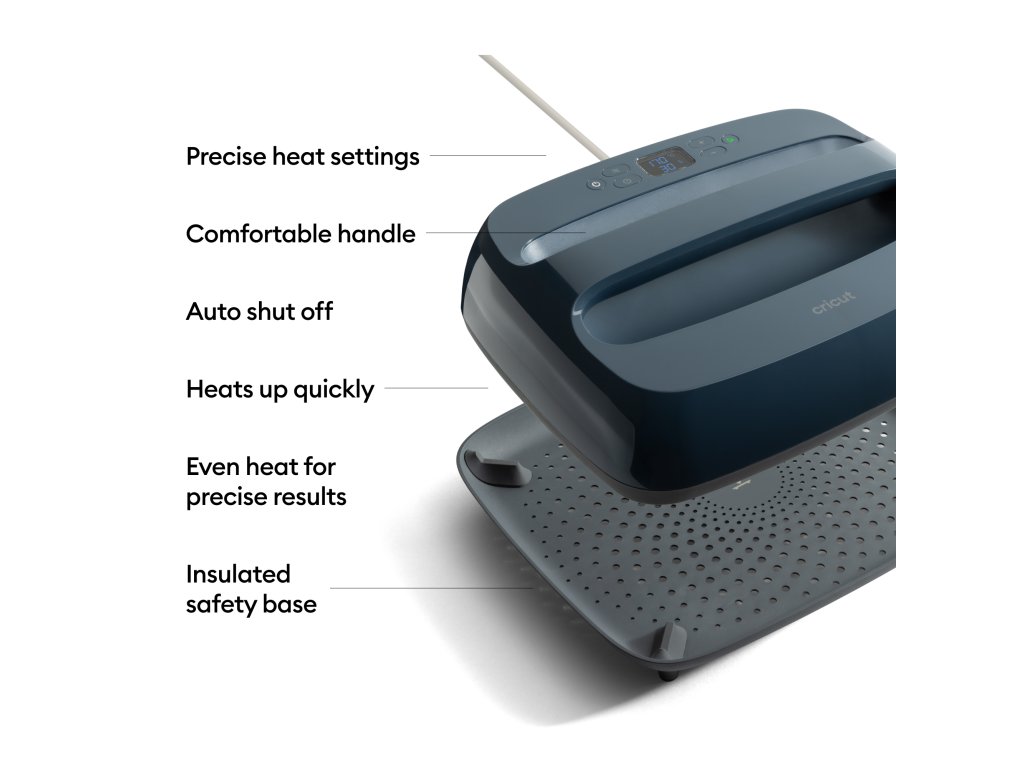 Precise heat settings

Comfortable handle

Auto shut off

Heats up quickly

Even heat for precise results

Insulated safety base

cricut