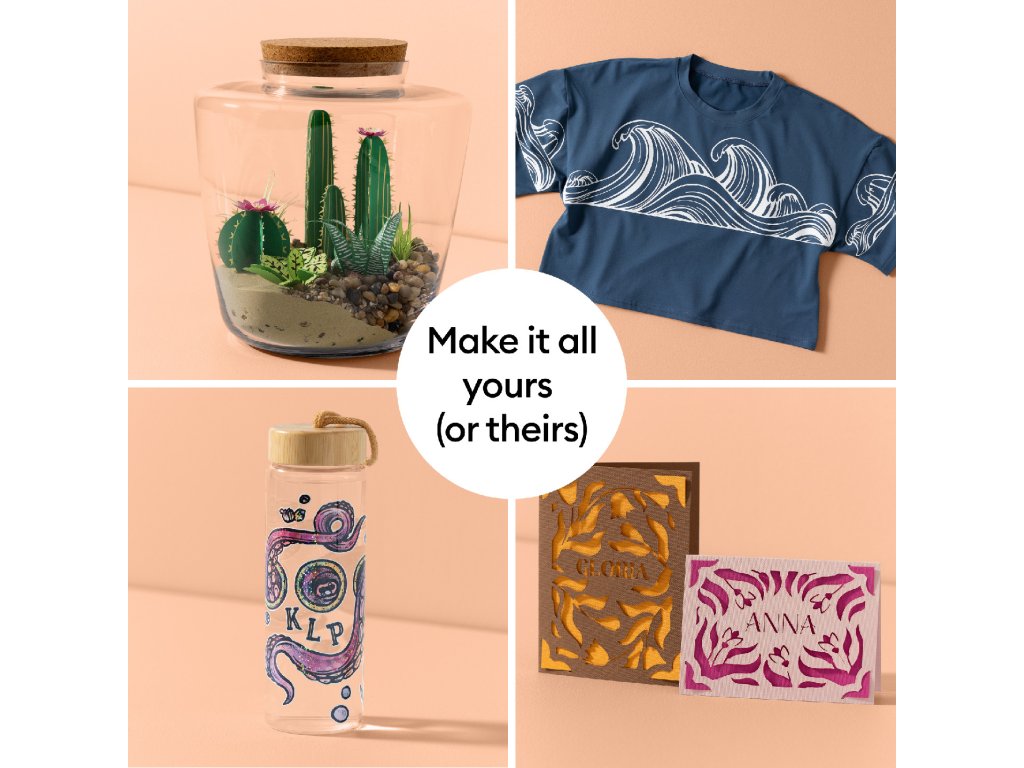 Make it all yours (or theirs)

KLP

GLORIA

ANNA