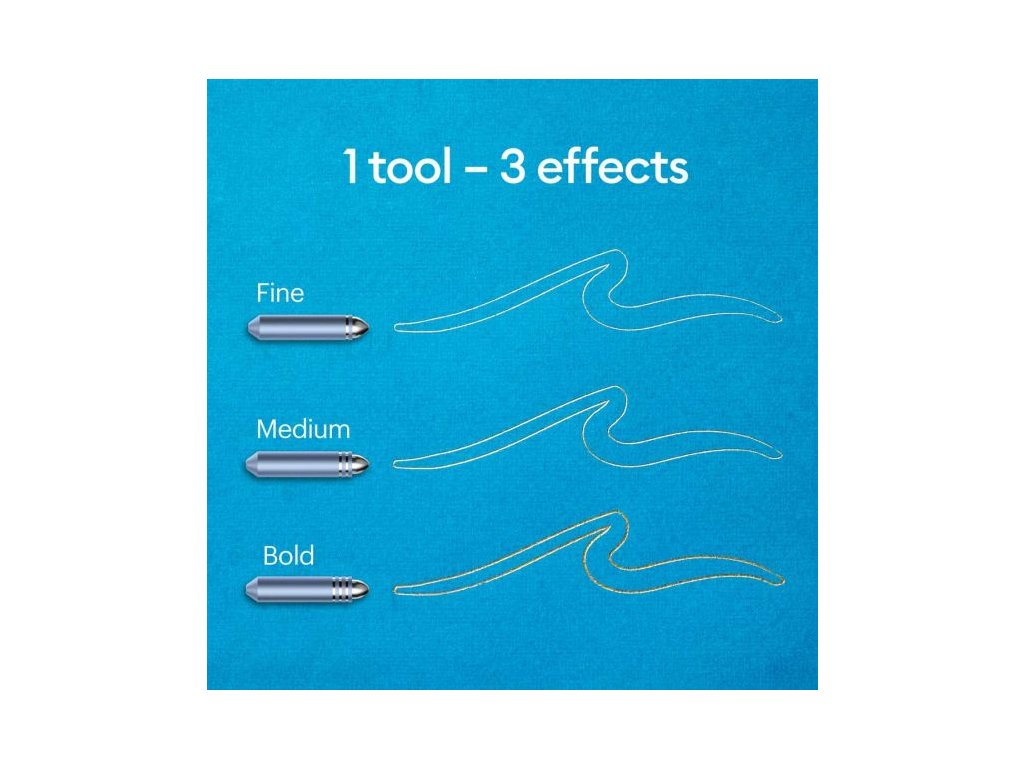 1 tool – 3 effects

Fine

Medium

Bold