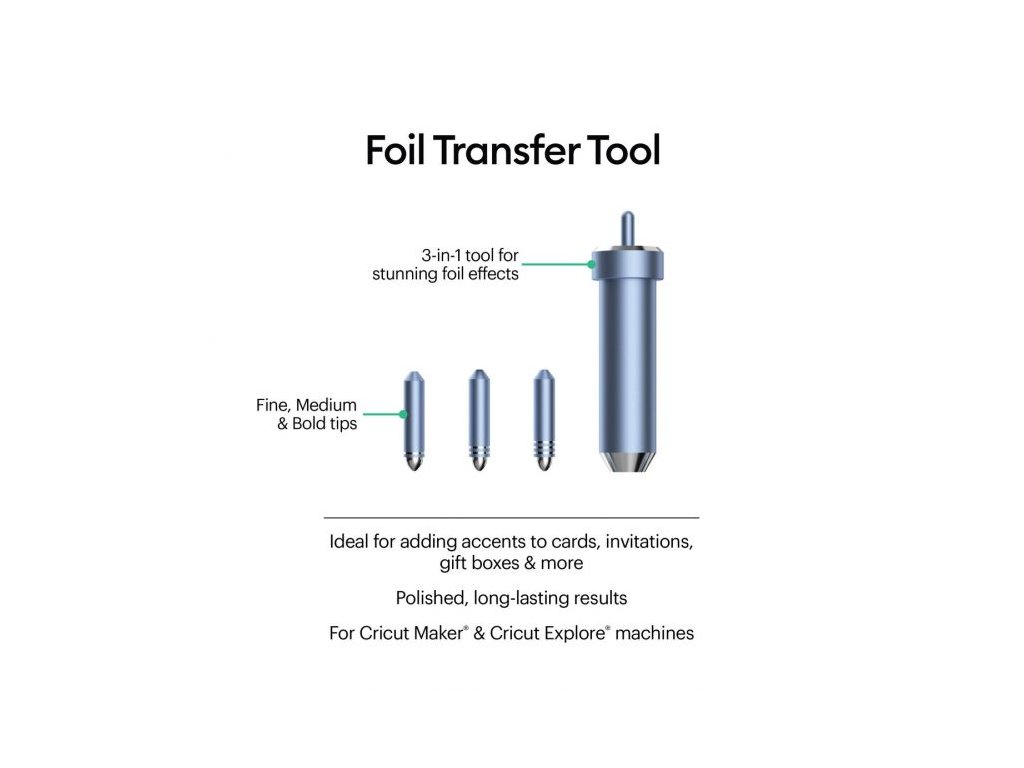 Foil Transfer Tool

3-in-1 tool for stunning foil effects

Fine, Medium & Bold tips

Ideal for adding accents to cards, invitations, gift boxes & more

Polished, long-lasting results

For Cricut Maker® & Cricut Explore® machines