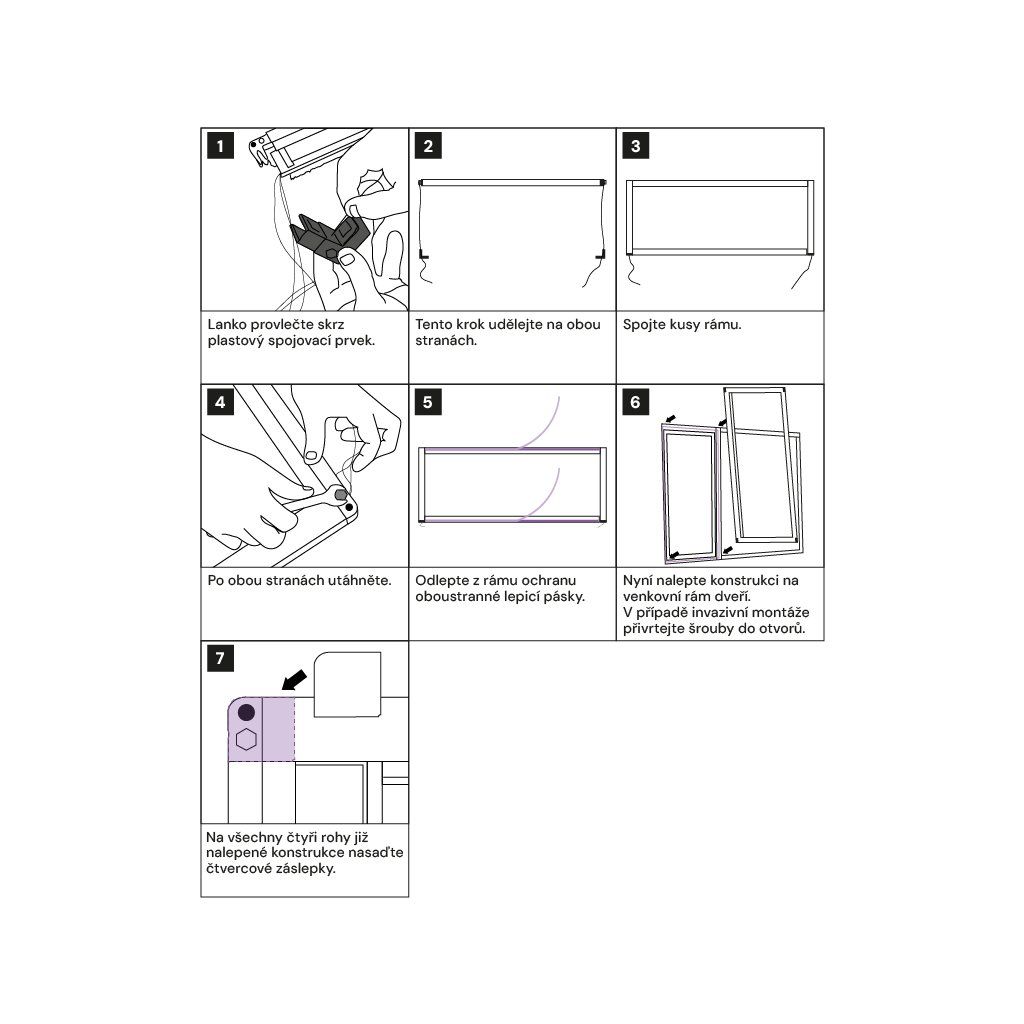 1

Lanko provlečte skrz plastový spojovací prvek.

2

Tento krok udělejte na obou stranách.

3

Spojte kusy rámu.

4

Po obou stranách utáhněte.

5

Odlepte z rámu ochranu oboustranné lepicí pásky.

6

Nyní nalepte konstrukci na venkovní rám dveří. V případě invazivní montáže přivrtejte šrouby do otvorů.

7

Na všechny čtyři rohy již nalepené konstrukce nasaďte čtvercové záslepky.