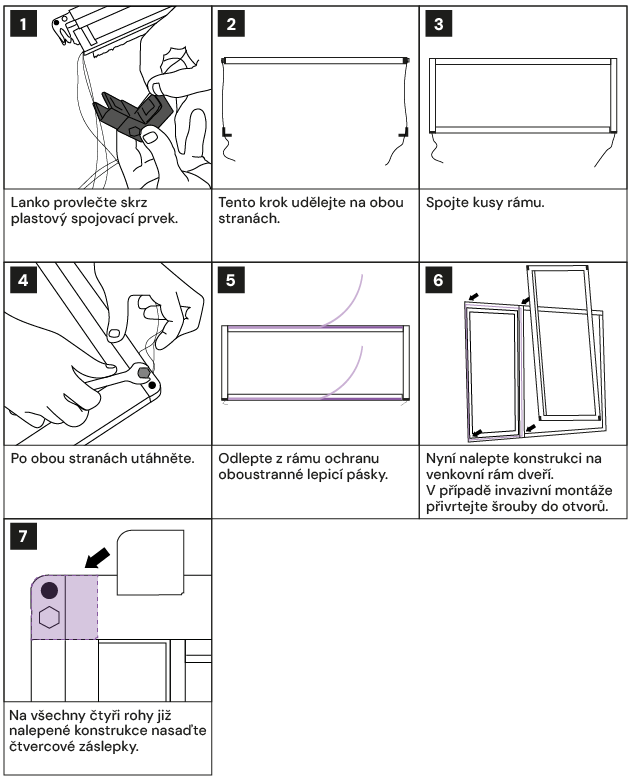 1

Lanko provlečte skrz plastový spojovací prvek.

2

Tento krok udělejte na obou stranách.

3

Spojte kusy rámu.

4

Po obou stranách utáhněte.

5

Odlepte z rámu ochranu oboustranné lepicí pásky.

6

Nyní nalepte konstrukci na venkovní rám dveří.
V případě invazivní montáže přivrtejte šrouby do otvorů.

7

Na všechny čtyři rohy již nalepené konstrukce nasaďte čtvercové záslepky.