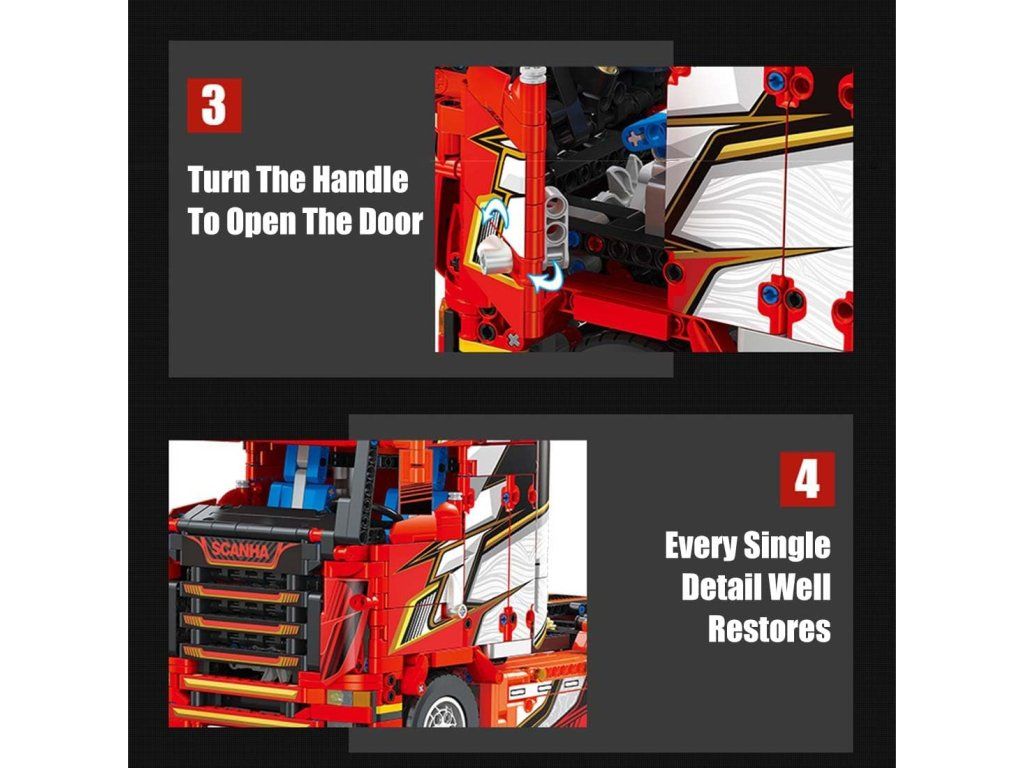 3

Turn The Handle To Open The Door

SCANHA

4

Every Single Detail Well Restores