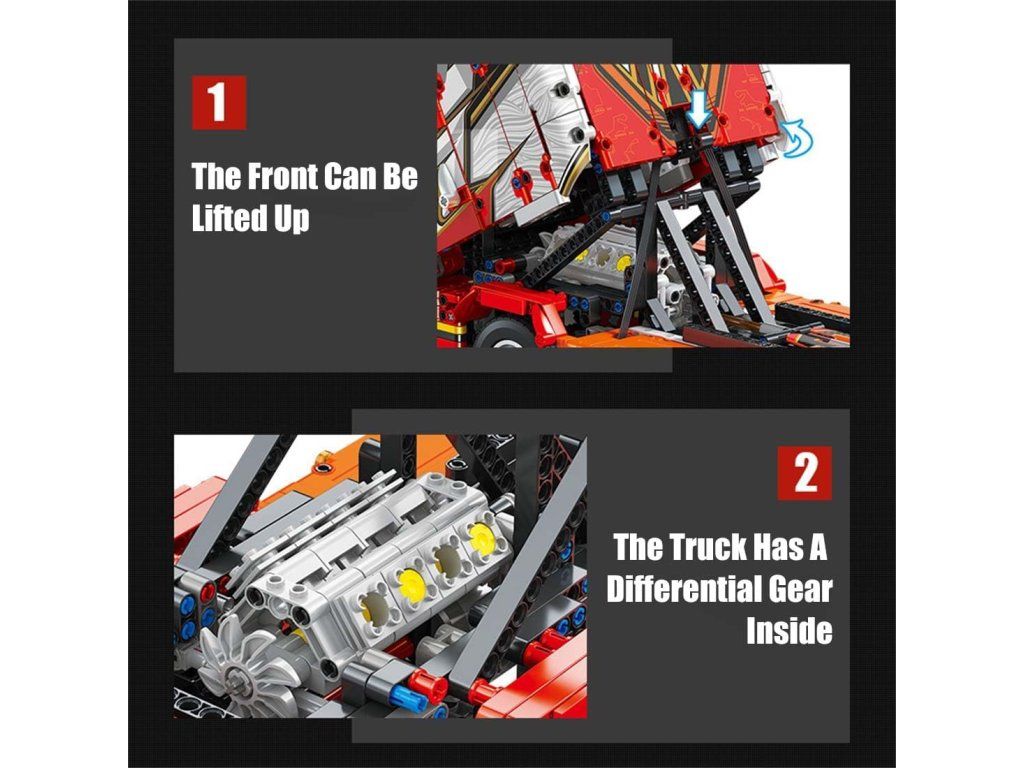 1

The Front Can Be Lifted Up

2

The Truck Has A Differential Gear Inside