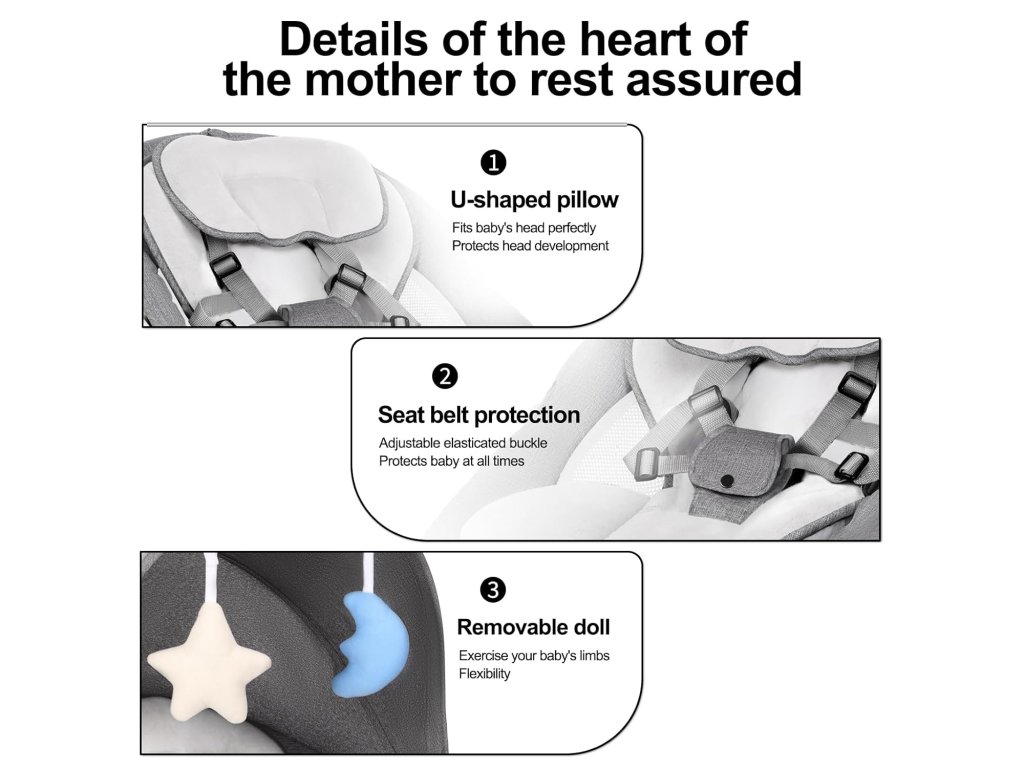 Details of the heart of the mother to rest assured

❶

U-shaped pillow

Fits baby's head perfectly
Protects head development

❷

Seat belt protection

Adjustable elasticated buckle
Protects baby at all times

❸

Removable doll

Exercise your baby's limbs
Flexibility