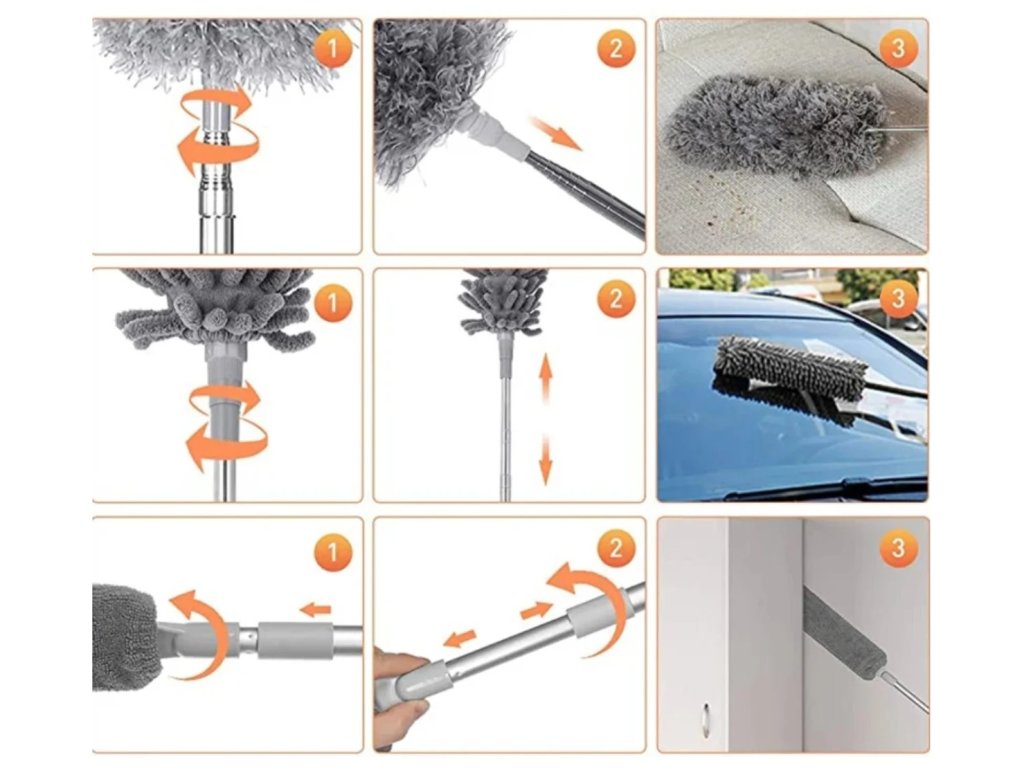 1
2
3
1
2
3
1
2
3