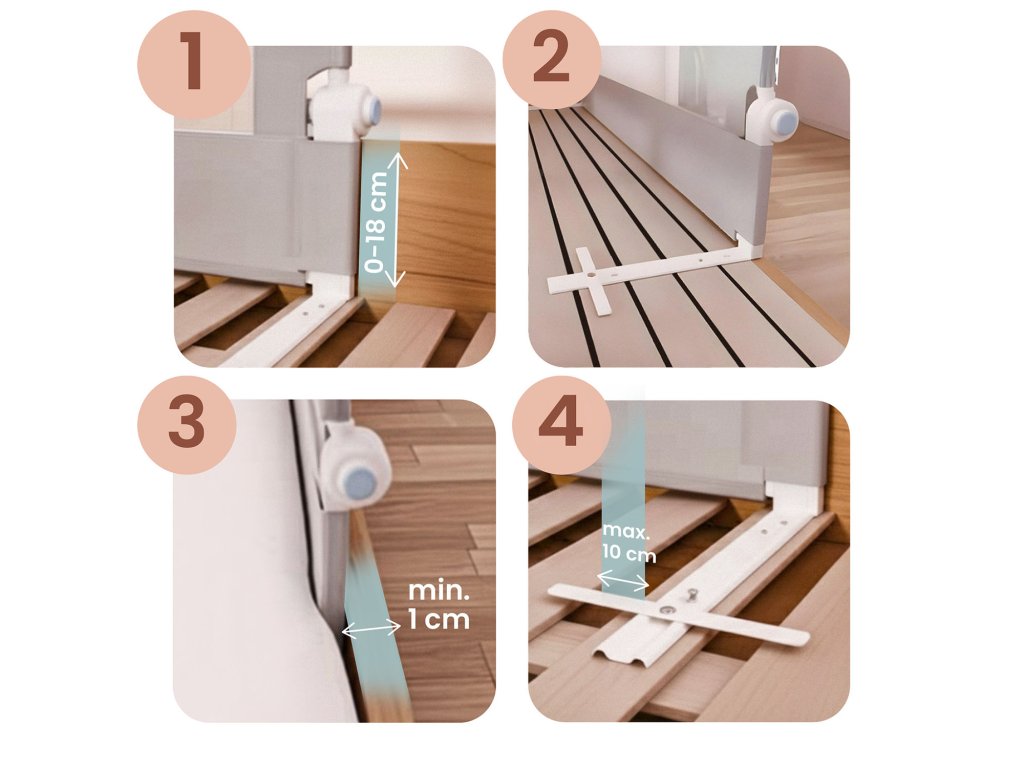 1
0-18 cm
2
3
min.
1 cm
4
max.
10 cm