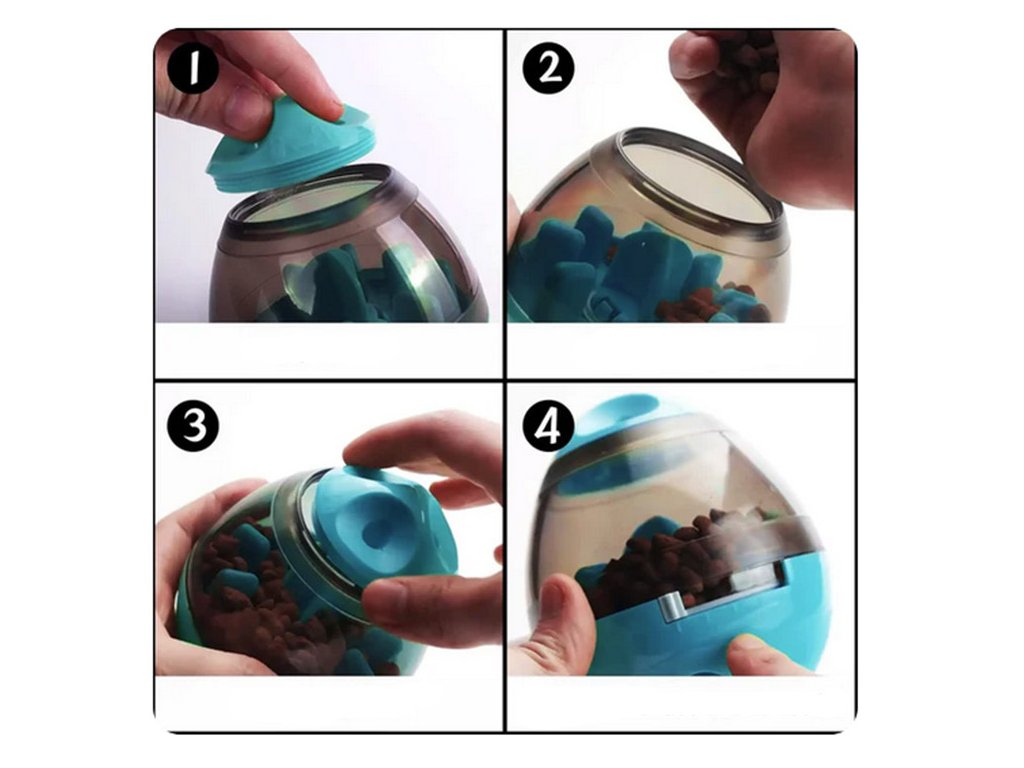 1

2

3

4