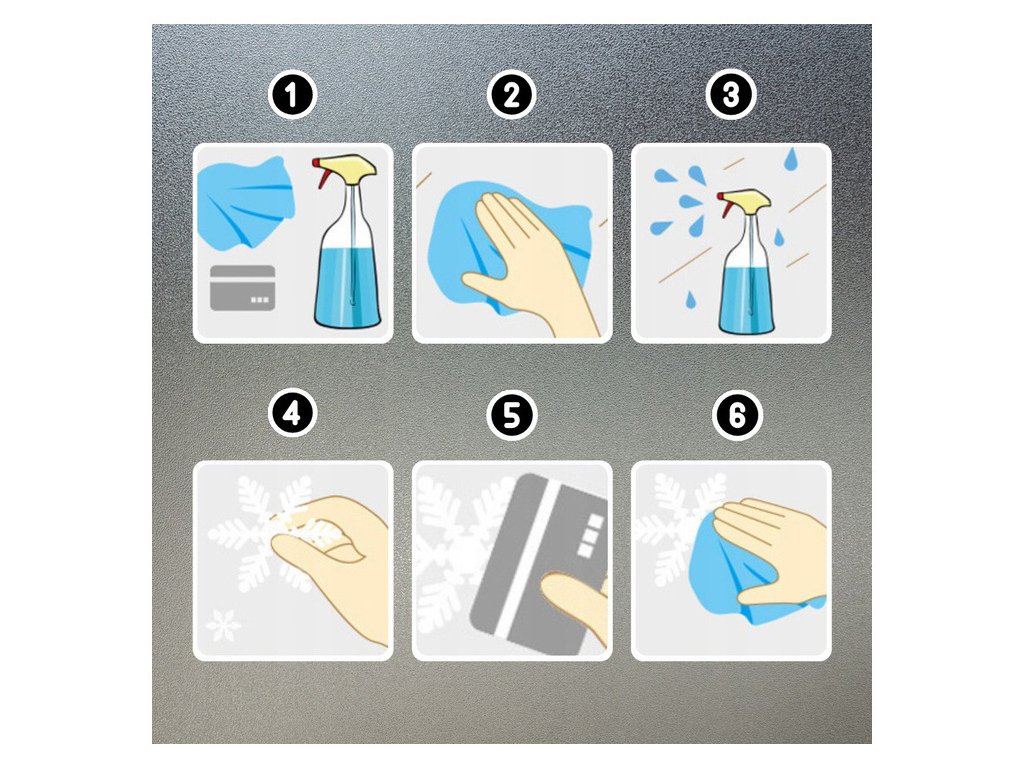 1
2
3
4
5
6