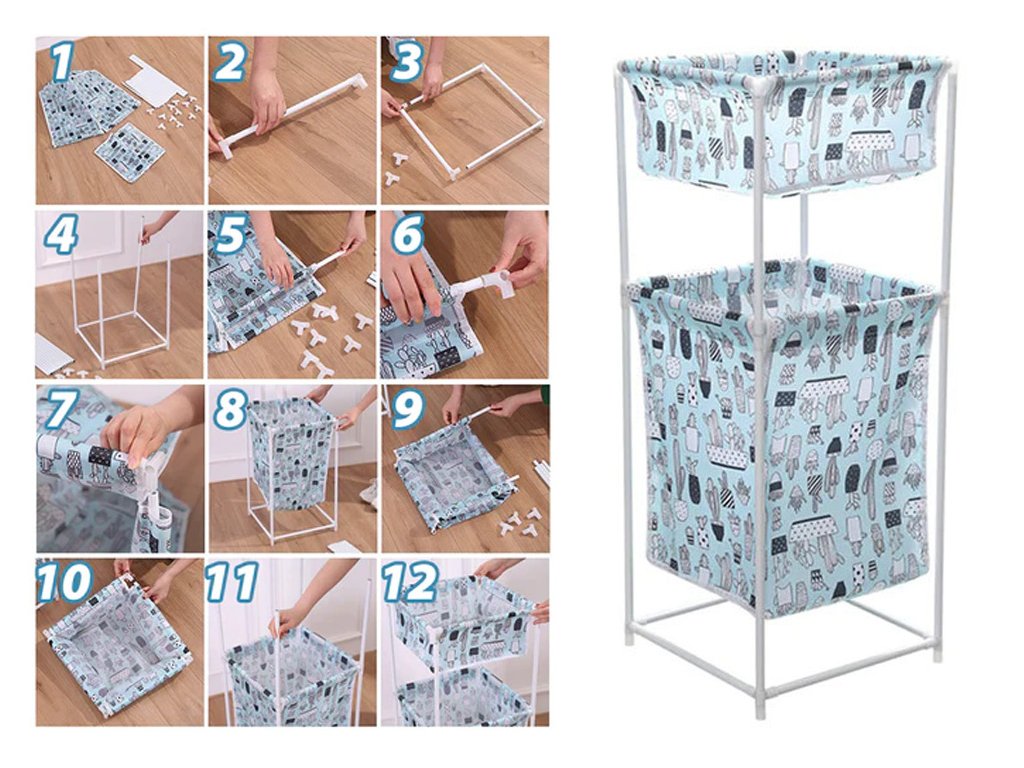 1
2
3
4
5
6
7
8
9
10
11
12