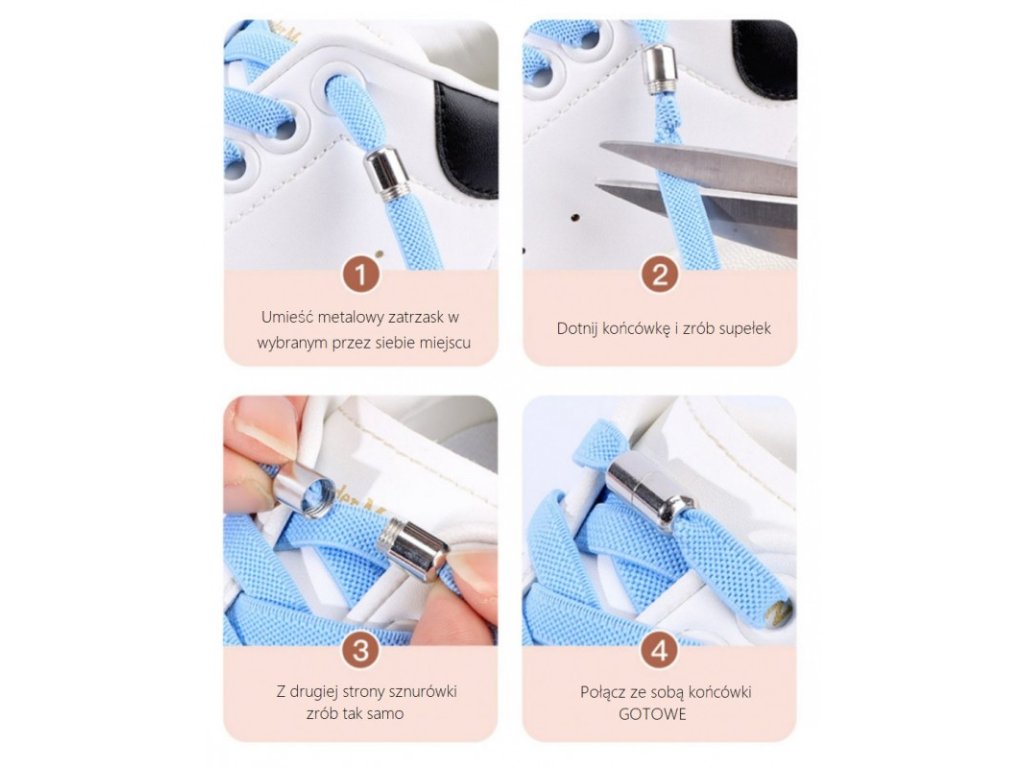 1
Umieść metalowy zatrzask w wybranym przez siebie miejscu

2
Dotnij końcówkę i zrób supełek

3
Z drugiej strony sznurówki zrób tak samo

4
Połącz ze sobą końcówki GOTOWE