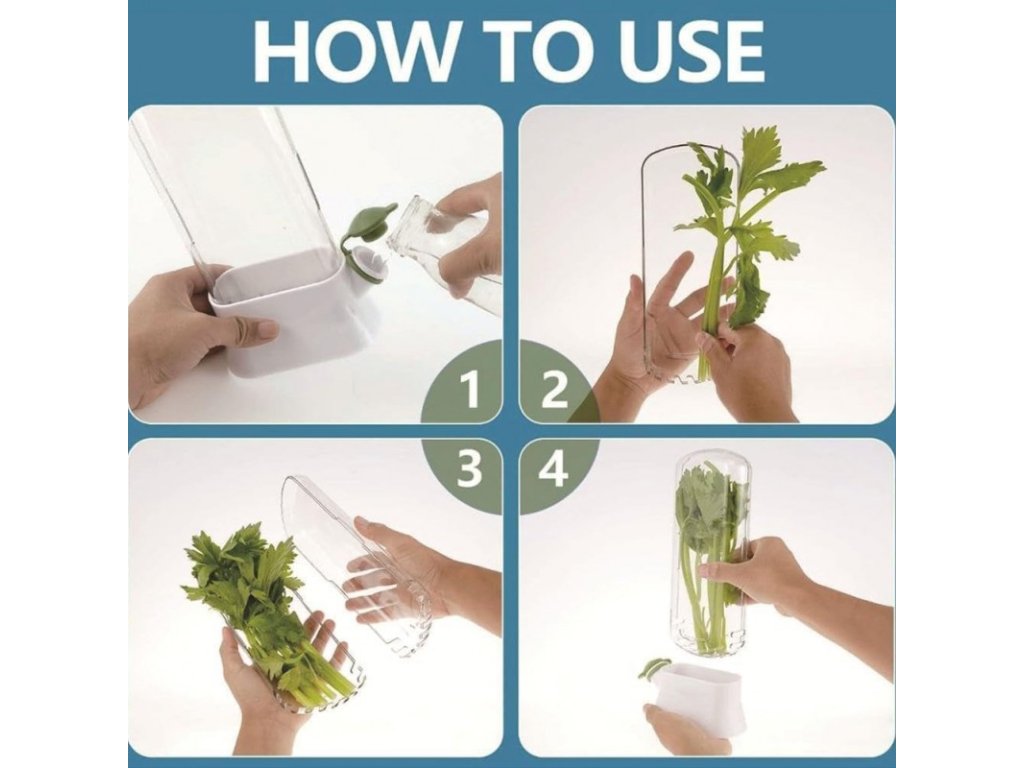 HOW TO USE

1 2

3 4