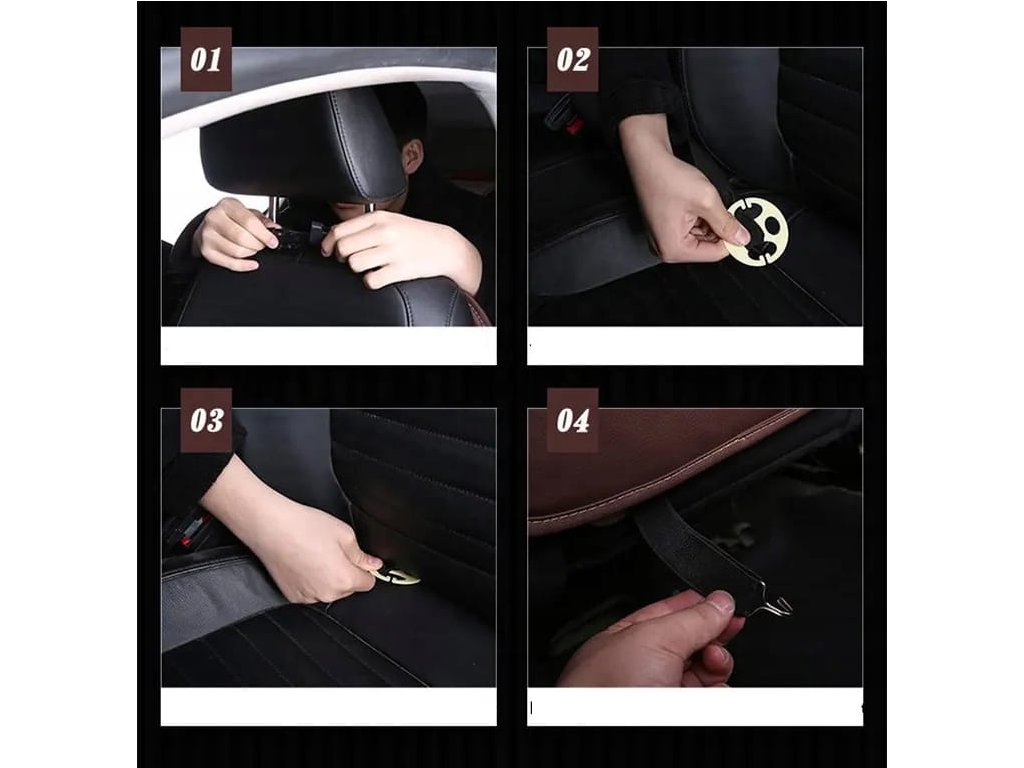 01

02

03

04