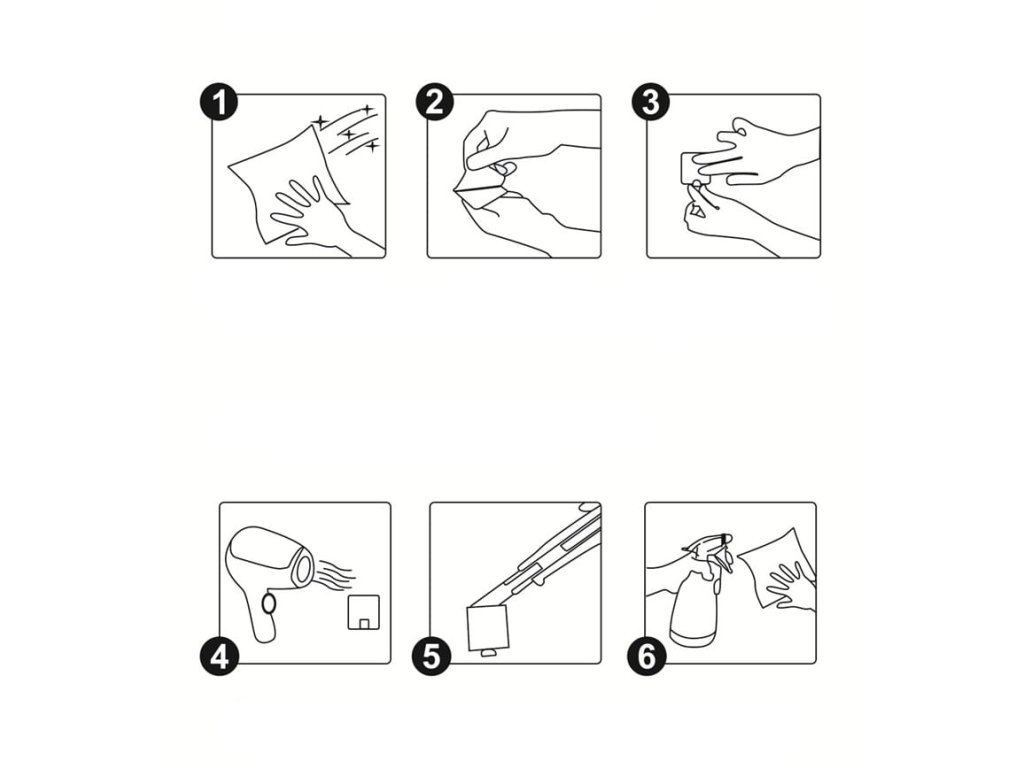 1
2
3
4
5
6