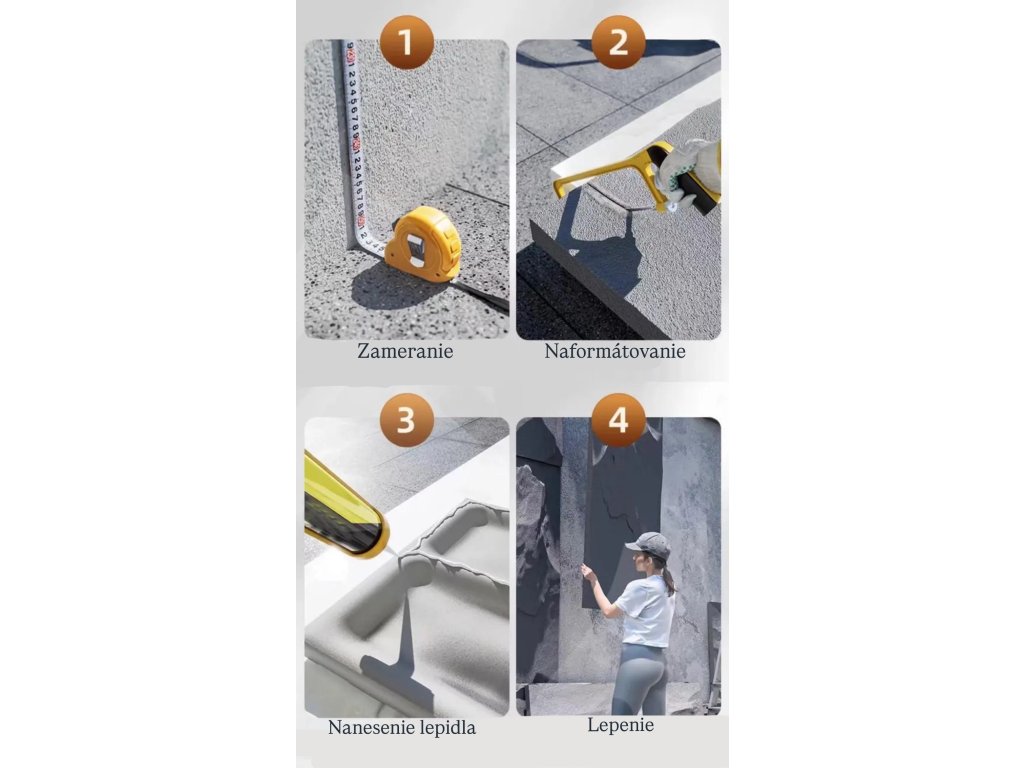 1

Zameranie

2

Naformátovanie

3

Nanesenie lepidla

4

Lepenie