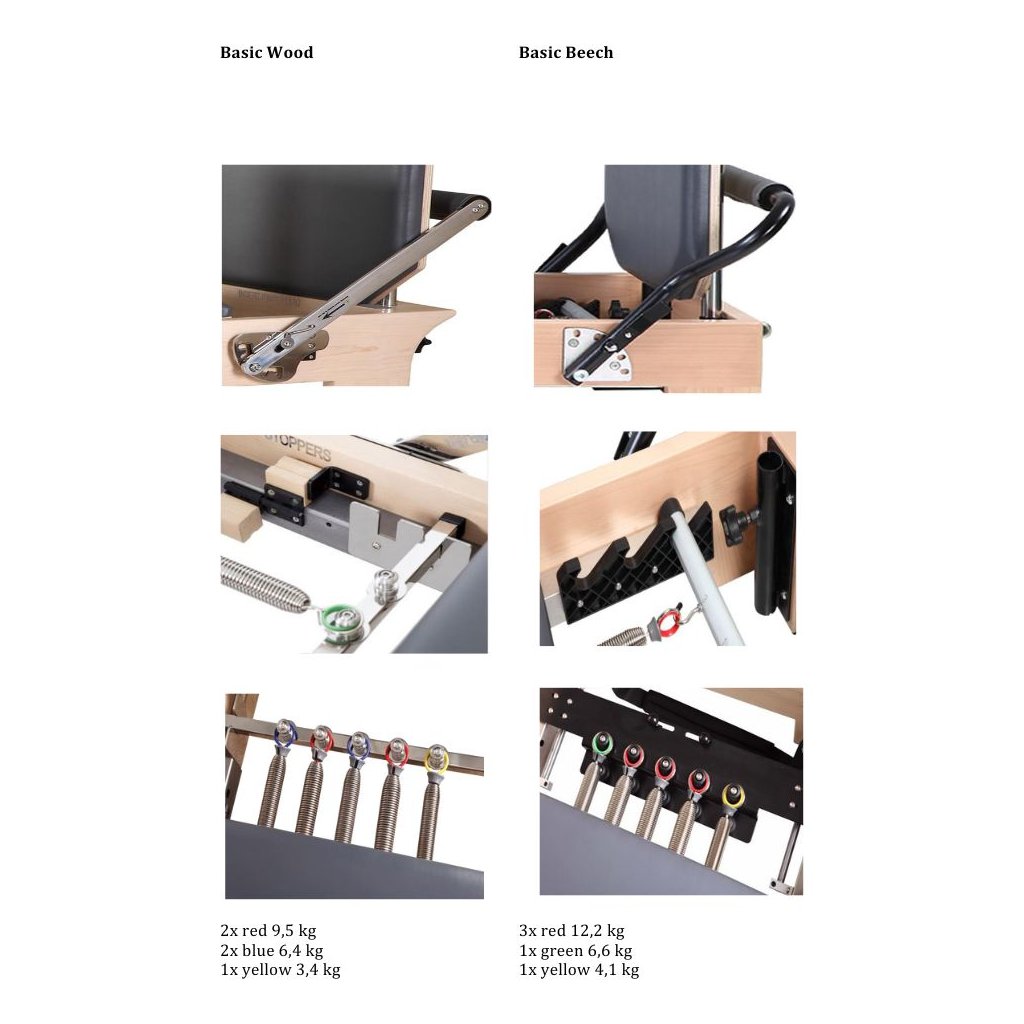 Basic Wood

STOPPERS

2x red 9,5 kg
2x blue 6,4 kg
1x yellow 3,4 kg

Basic Beech

3x red 12,2 kg
1x green 6,6 kg
1x yellow 4,1 kg