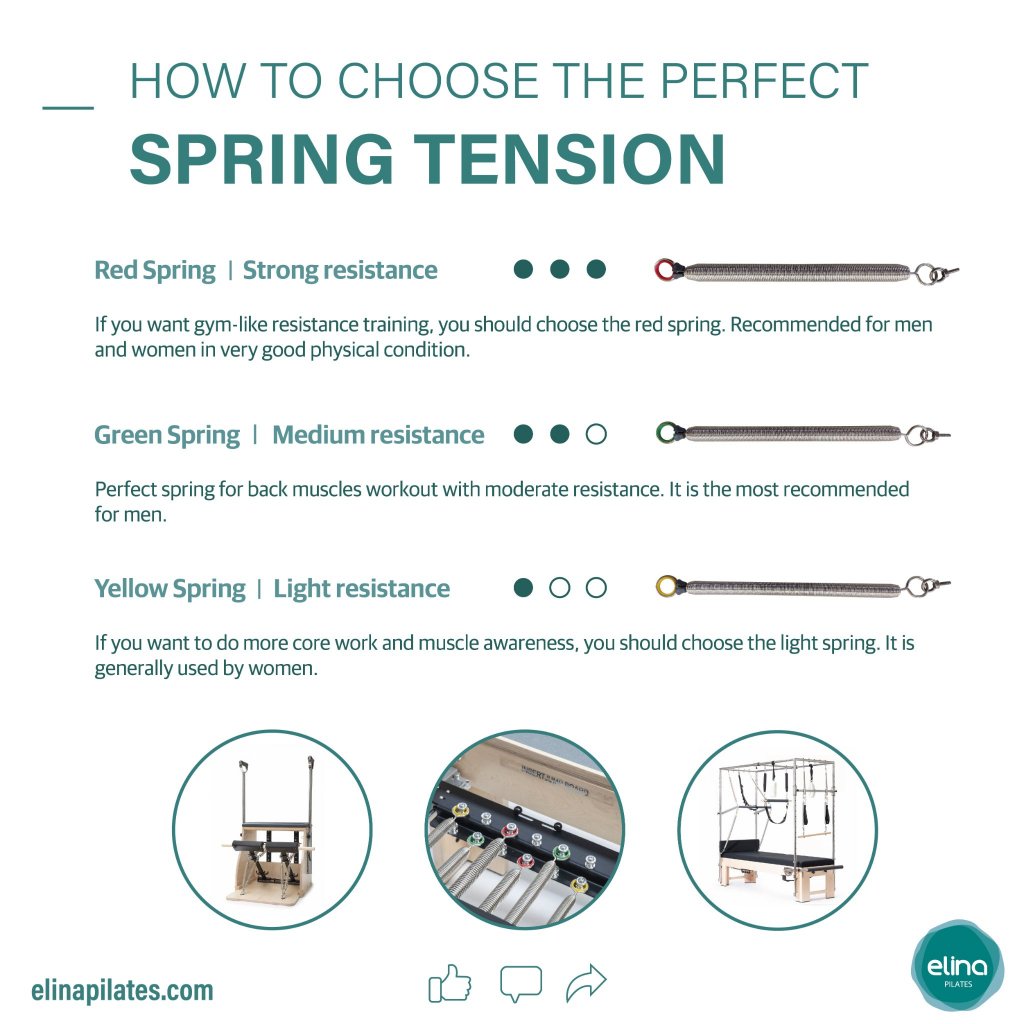 HOW TO CHOOSE THE PERFECT
SPRING TENSION

Red Spring | Strong resistance

If you want gym-like resistance training, you should choose the red spring. Recommended for men and women in very good physical condition.

Green Spring | Medium resistance

Perfect spring for back muscles workout with moderate resistance. It is the most recommended for men.

Yellow Spring | Light resistance

If you want to do more core work and muscle awareness, you should choose the light spring. It is generally used by women.

INSERT JUMP BOARD

elinapilates.com

elina
PILATES