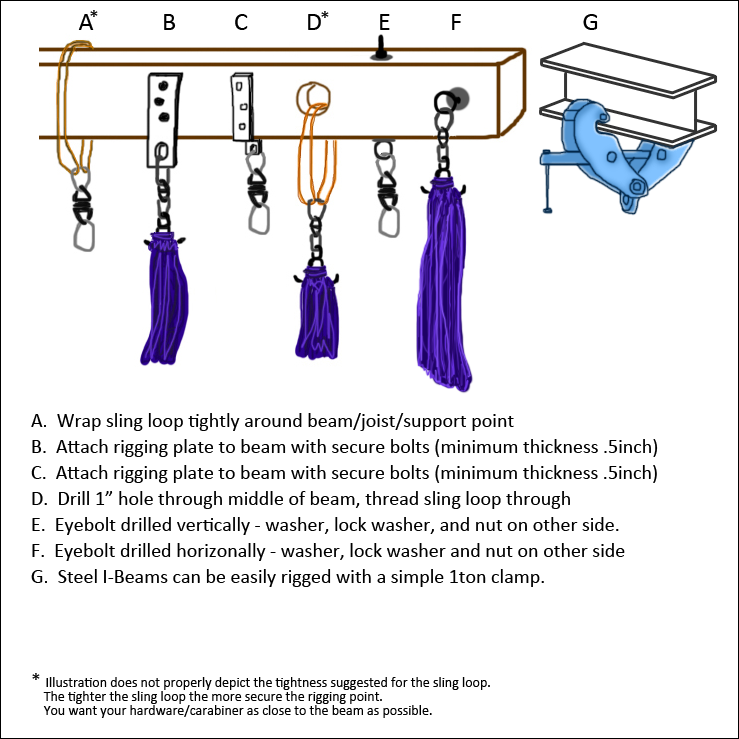 A* B C D* E F G

A. Wrap sling loop tightly around beam/joist/support point
B. Attach rigging plate to beam with secure bolts (minimum thickness .5inch)
C. Attach rigging plate to beam with secure bolts (minimum thickness .5inch)
D. Drill 1” hole through middle of beam, thread sling loop through
E. Eyebolt drilled vertically - washer, lock washer, and nut on other side.
F. Eyebolt drilled horizonally - washer, lock washer and nut on other side
G. Steel I-Beams can be easily rigged with a simple 1ton clamp.

* Illustration does not properly depict the tightness suggested for the sling loop. The tighter the sling loop the more secure the rigging point. You want your hardware/carabiner as close to the beam as possible.