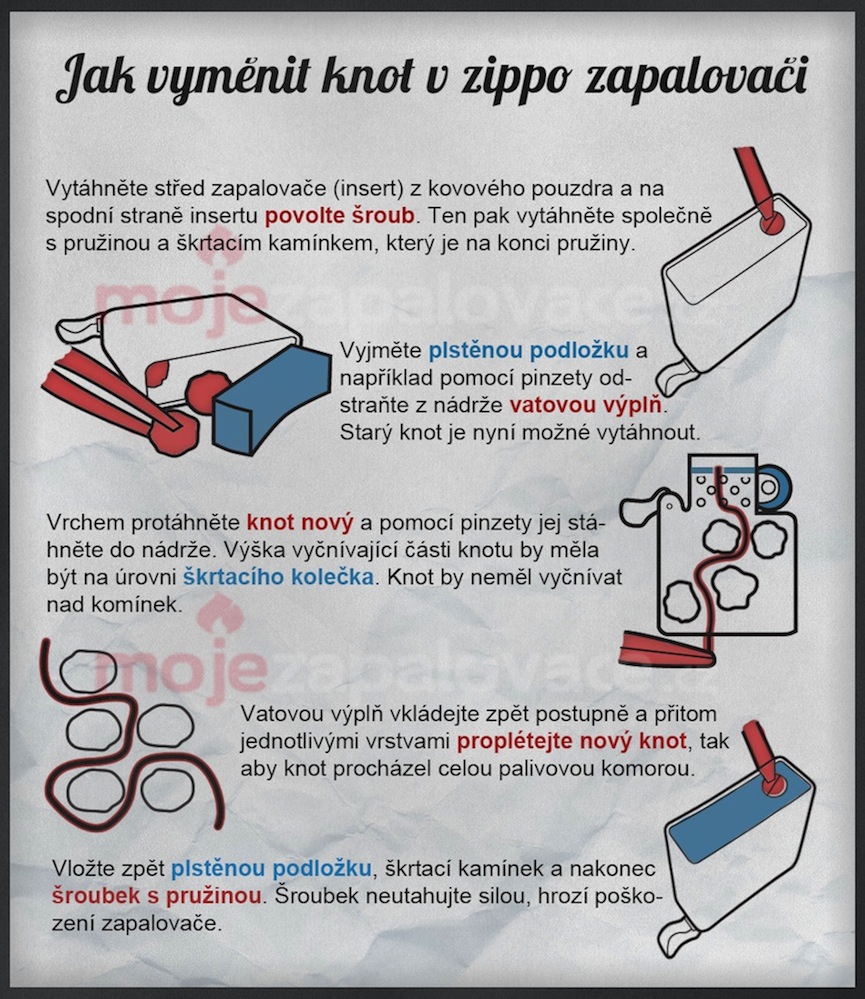 Jak vyměnit knot v zippo zapalovači

Vytáhněte střed zapalovače (insert) z kovového pouzdra a na spodní straně insertu povolte šroub. Ten pak vytáhněte společně s pružinou a škrtacím kamínkem, který je na konci pružiny.

mojezapalovace.cz

Vyjměte plstěnou podložku a například pomocí pinzety odstraňte z nádrže vatovou výplň. Starý knot je nyní možné vytáhnout.

Vrchem protáhněte knot nový a pomocí pinzety jej stáhněte do nádrže. Výška vyčnívající části knotu by měla být na úrovni škrtacího kolečka. Knot by neměl vyčnívat nad komínek.

mojezapalovace.cz

Vatovou výplň vkládejte zpět postupně a přitom jednotlivými vrstvami proplétejte nový knot, tak aby knot procházel celou palivovou komorou.

Vložte zpět plstěnou podložku, škrtací kamínek a nakonec šroubek s pružinou. Šroubek neutahujte silou, hrozí poškození zapalovače.