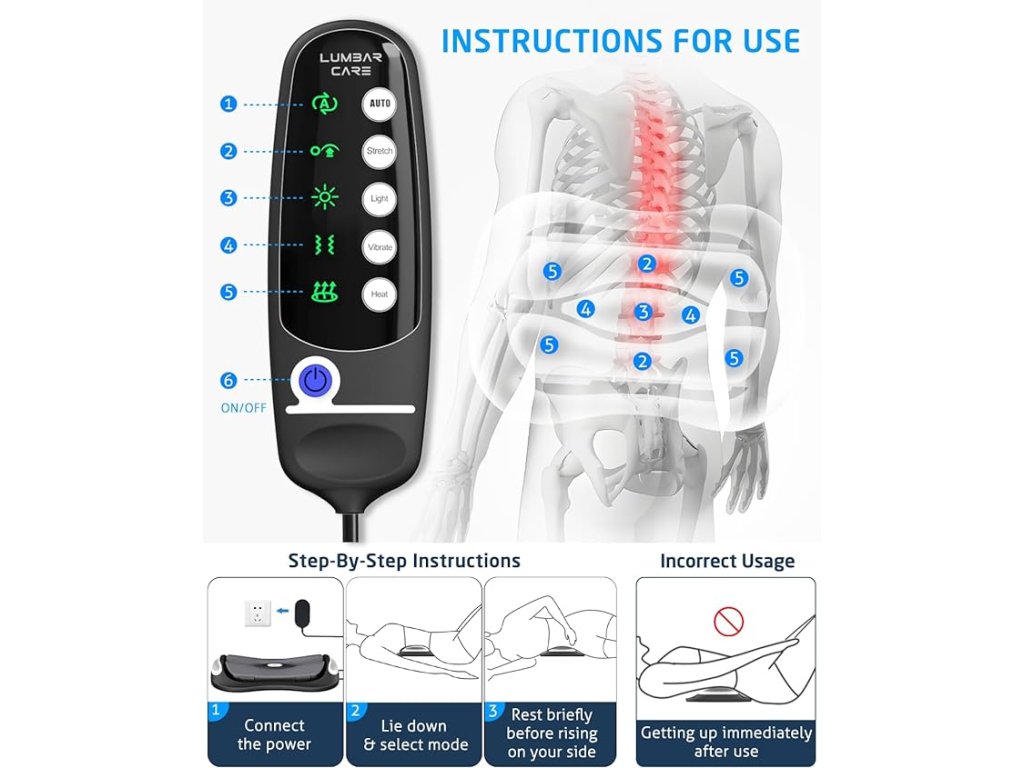 INSTRUCTIONS FOR USE

LUMBAR CARE

1 AUTO
2 Stretch
3 Light
4 Vibrate
5 Heat
6 ON/OFF

5 2 5
4 3 4
5 2 5

Step-By-Step Instructions

1 Connect the power

2 Lie down & select mode

3 Rest briefly before rising on your side

Incorrect Usage

Getting up immediately after use