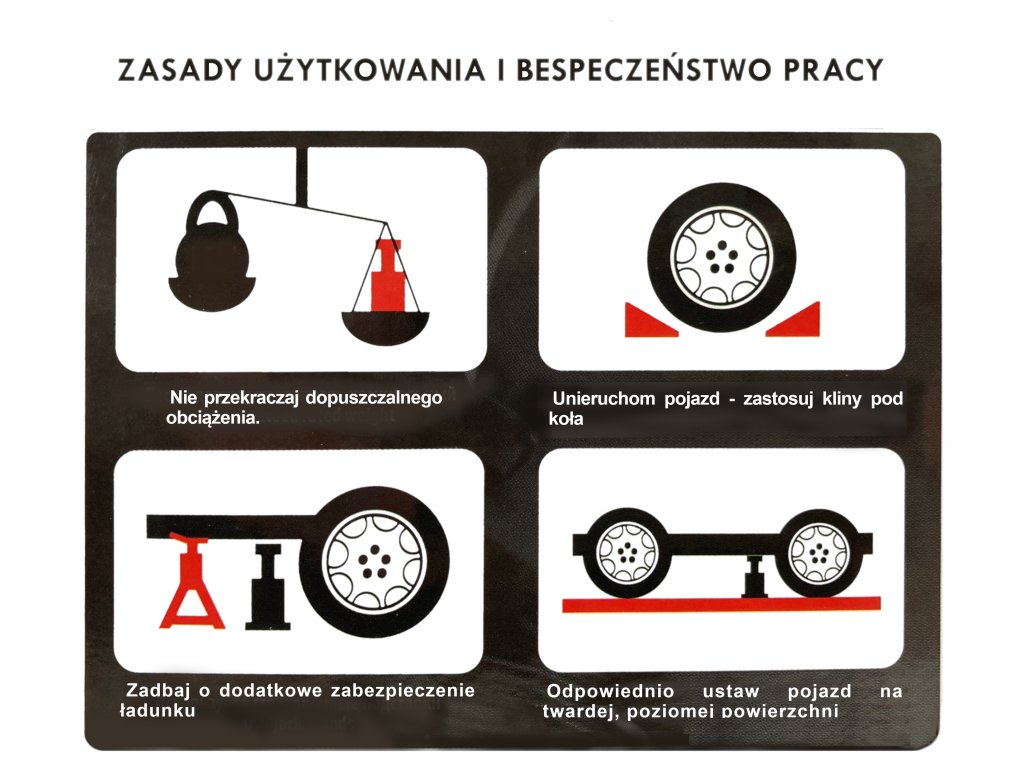 ZASADY UŻYTKOWANIA I BESPECZEŃSTWO PRACY

Nie przekraczaj dopuszczalnego obciążenia.

Unieruchom pojazd - zastosuj kliny pod koła

Zadbaj o dodatkowe zabezpieczenie ładunku

Odpowiednio ustaw pojazd na twardej, poziomej powierzchni