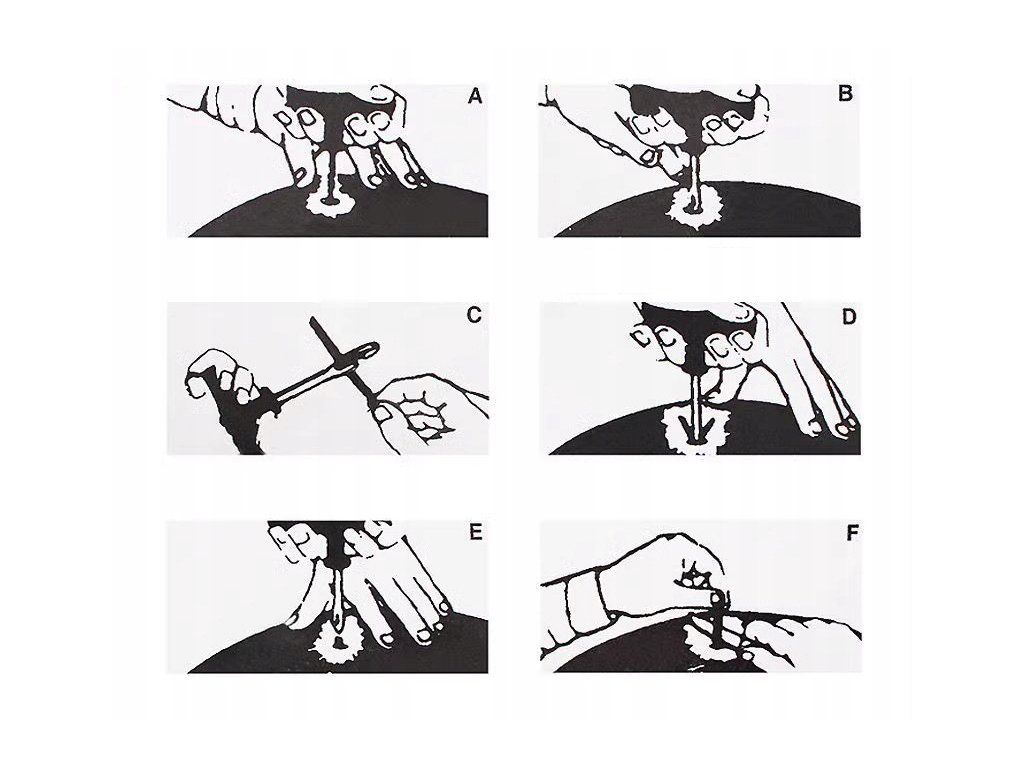 A

B

C

D

E

F