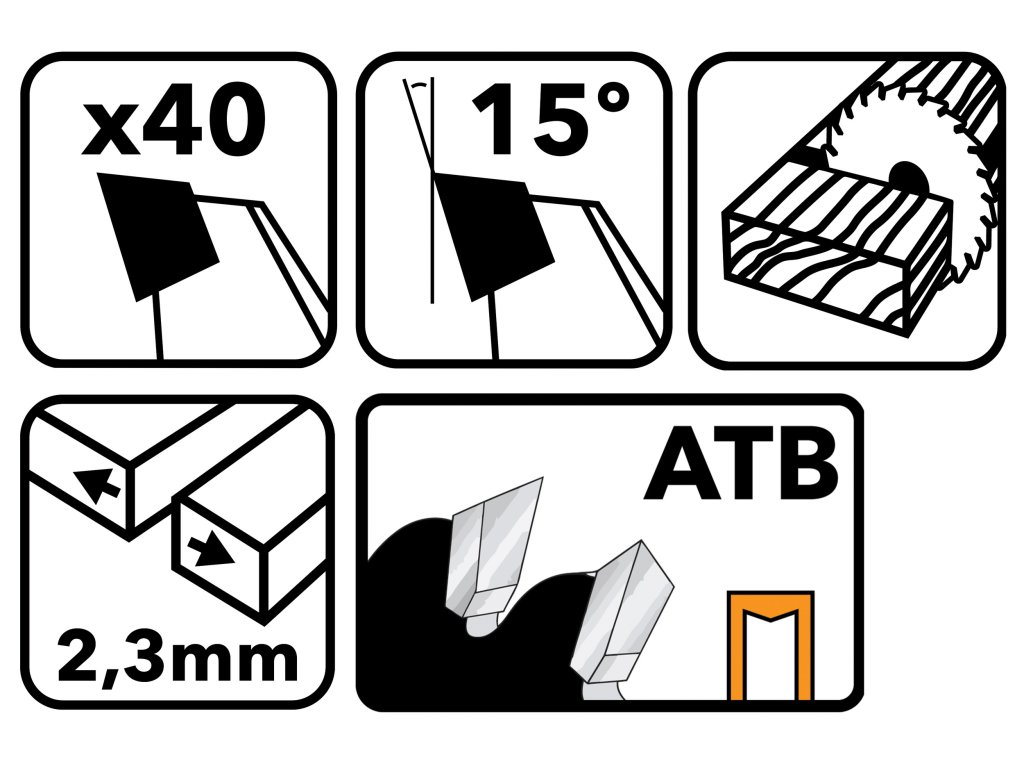 x40

15°

2,3mm

ATB