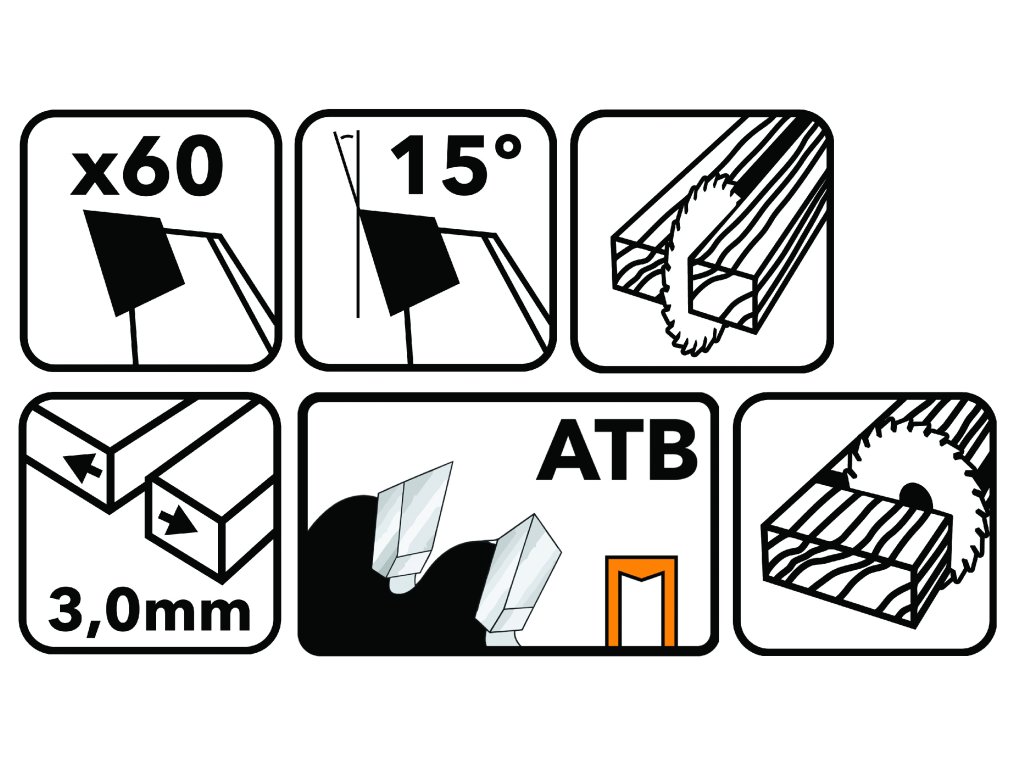 x60

15°

3,0mm

ATB