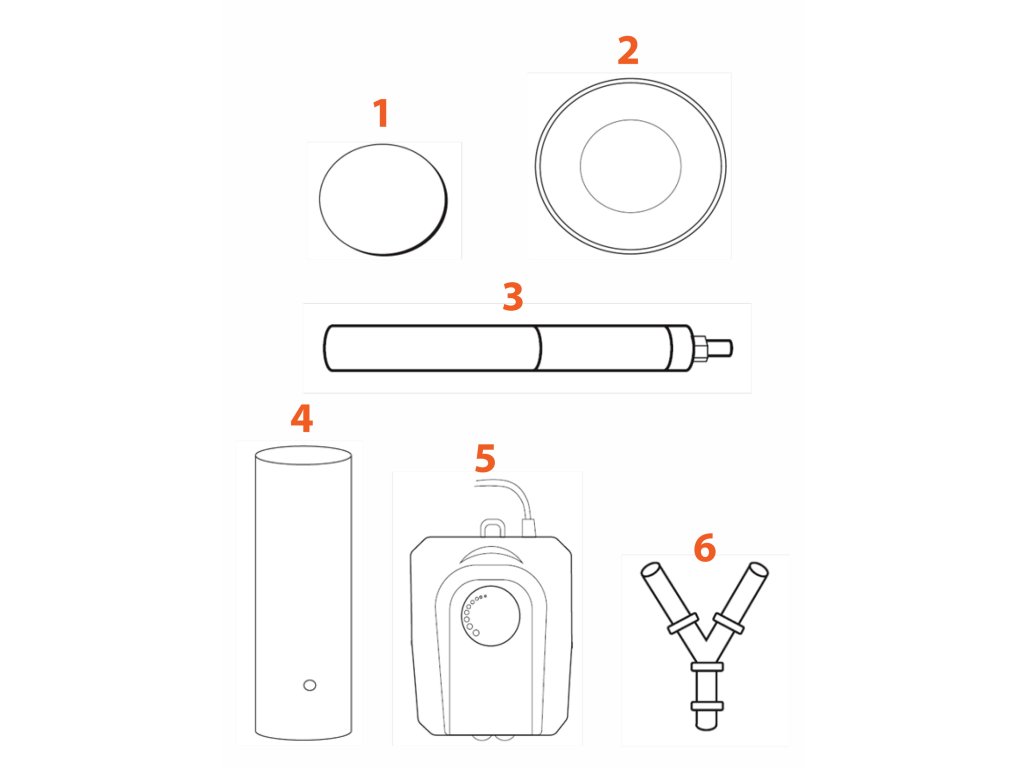 1
2
3
4
5
6