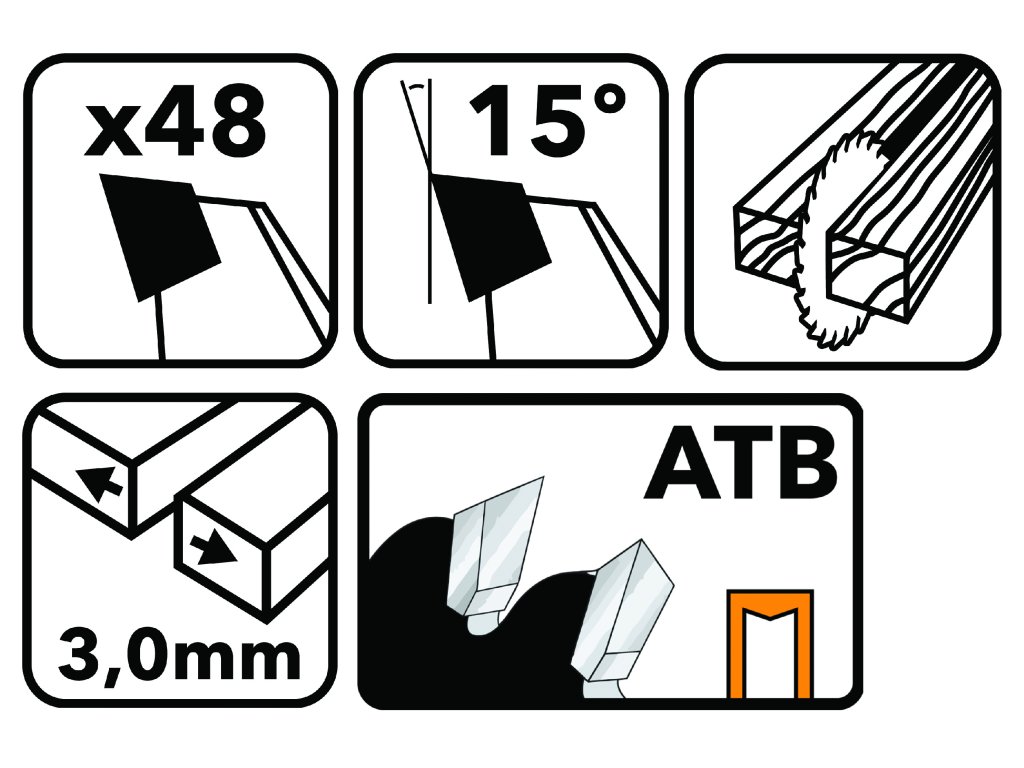 x48

15°

3,0mm

ATB