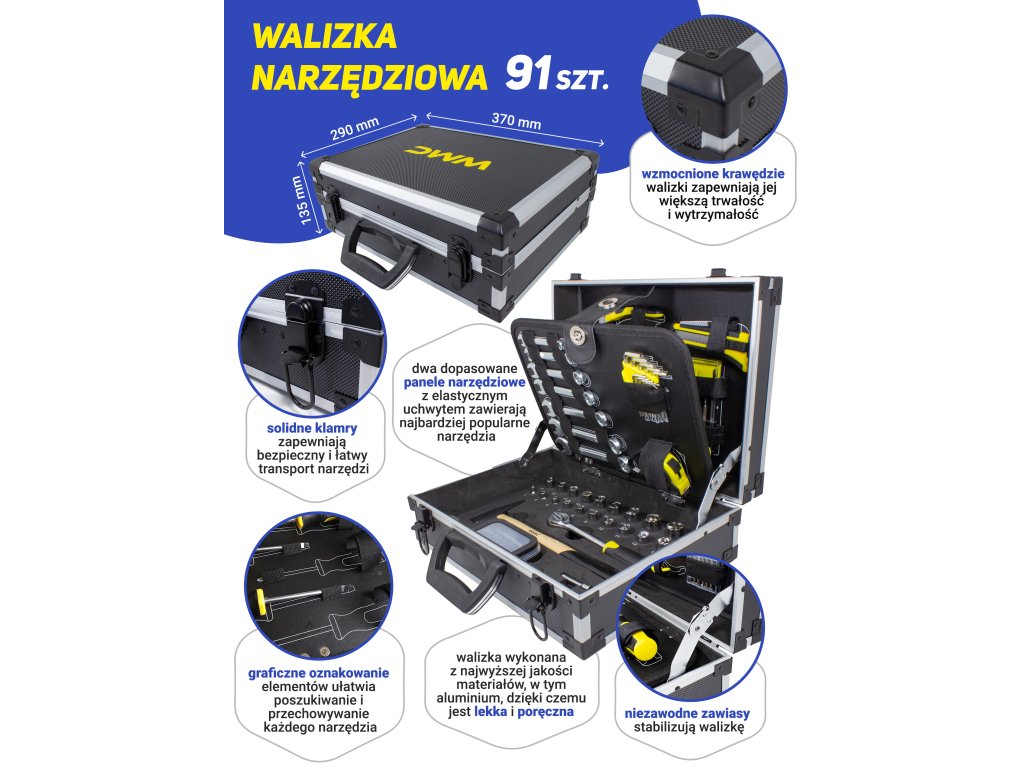 WALIZKA NARZĘDZIOWA 91 SZT.

290 mm

370 mm

135 mm

WMC

wzmocnione krawędzie walizki zapewniają jej większą trwałość i wytrzymałość

solidne klamry zapewniają bezpieczny i łatwy transport narzędzi

dwa dopasowane panele narzędziowe z elastycznym uchwytem zawierają najbardziej popularne narzędzia

graficzne oznakowanie elementów ułatwia poszukiwanie i przechowywanie każdego narzędzia

walizka wykonana z najwyższej jakości materiałów, w tym aluminium, dzięki czemu jest lekka i poręczna

niezawodne zawiasy stabilizują walizkę