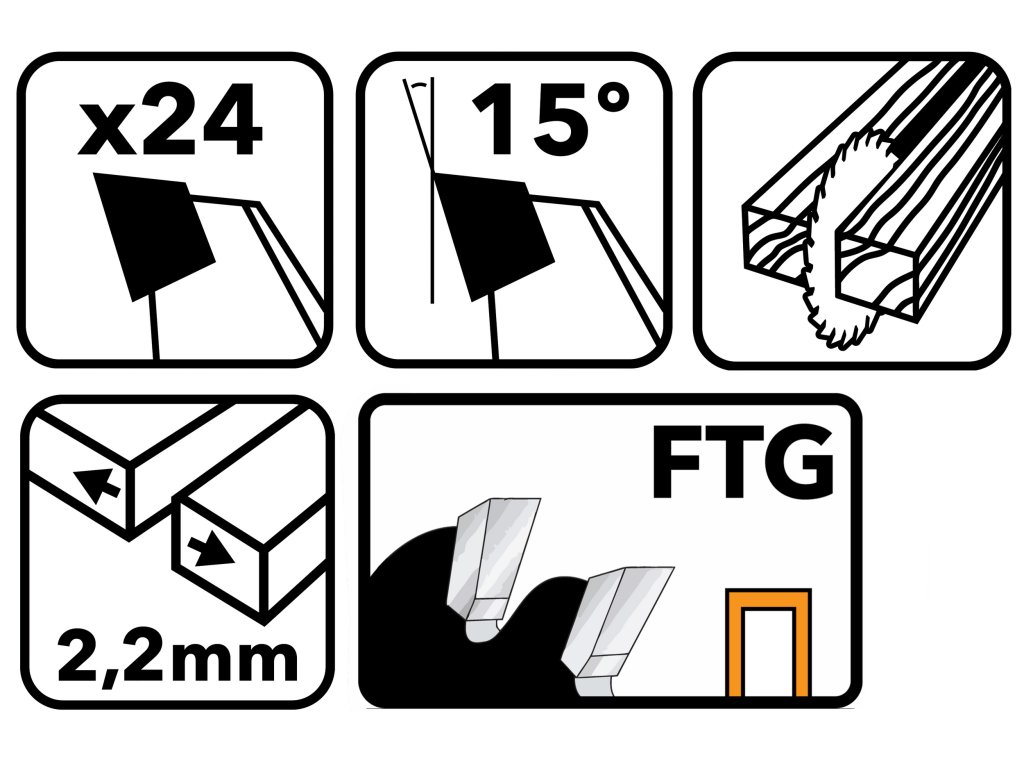 x24

15°

2,2mm

FTG