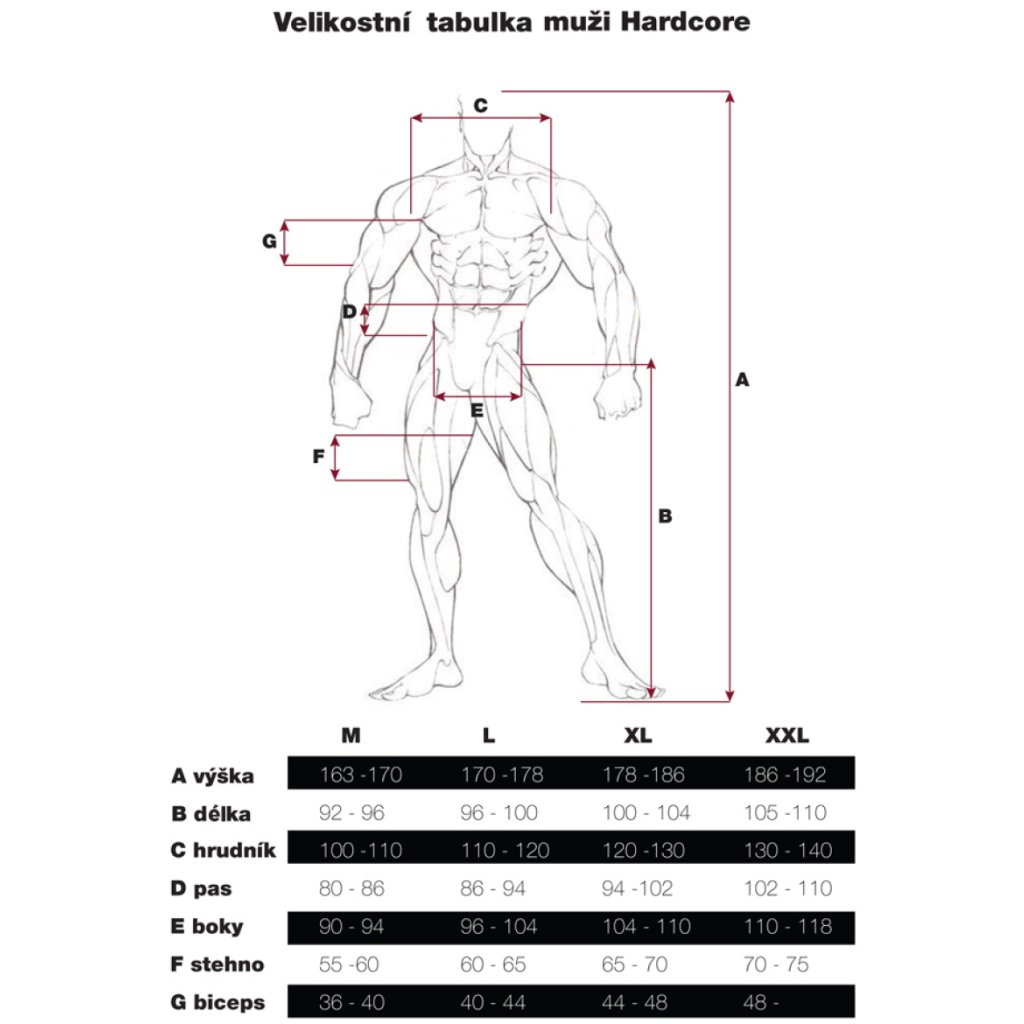 Velikostní tabulka muži Hardcore

C
G
D
E
F
A
B

| | M | L | XL | XXL |
|---|---|---|---|---|
| A výška | 163 -170 | 170 -178 | 178 -186 | 186 -192 |
| B délka | 92 - 96 | 96 - 100 | 100 - 104 | 105 -110 |
| C hrudník | 100 -110 | 110 - 120 | 120 -130 | 130 - 140 |
| D pas | 80 - 86 | 86 - 94 | 94 -102 | 102 - 110 |
| E boky | 90 - 94 | 96 - 104 | 104 - 110 | 110 - 118 |
| F stehno | 55 -60 | 60 - 65 | 65 - 70 | 70 - 75 |
| G biceps | 36 - 40 | 40 - 44 | 44 - 48 | 48 - |