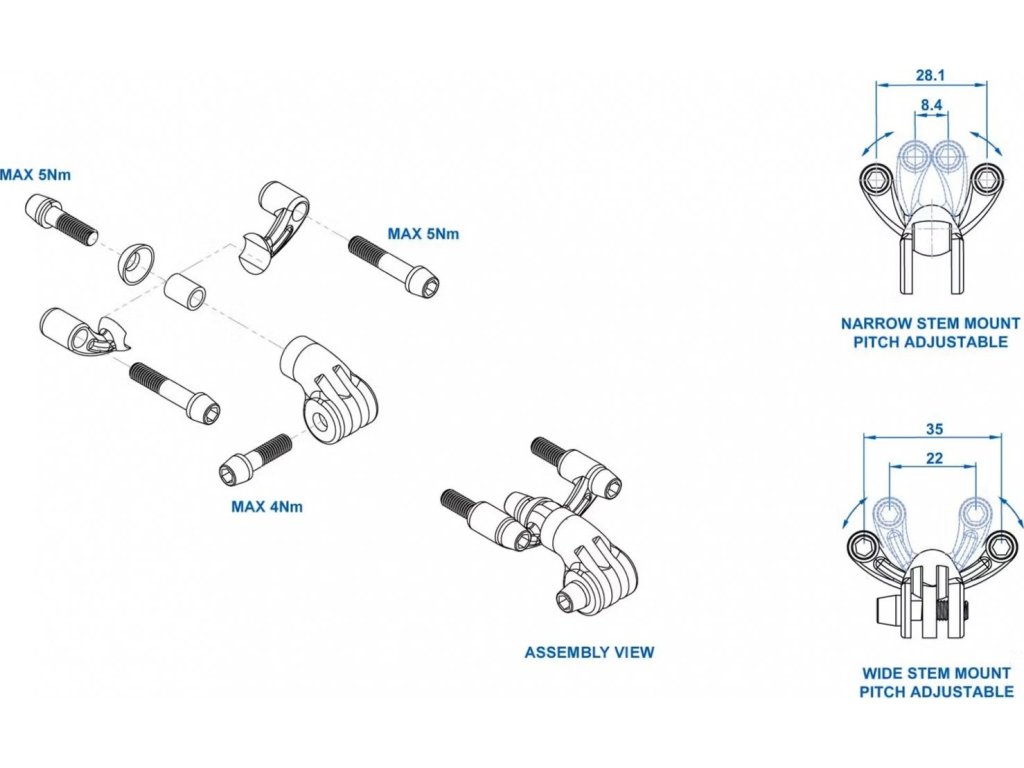 MAX 5Nm

MAX 5Nm

MAX 4Nm

ASSEMBLY VIEW

28.1

8.4

NARROW STEM MOUNT
PITCH ADJUSTABLE

35

22

WIDE STEM MOUNT
PITCH ADJUSTABLE