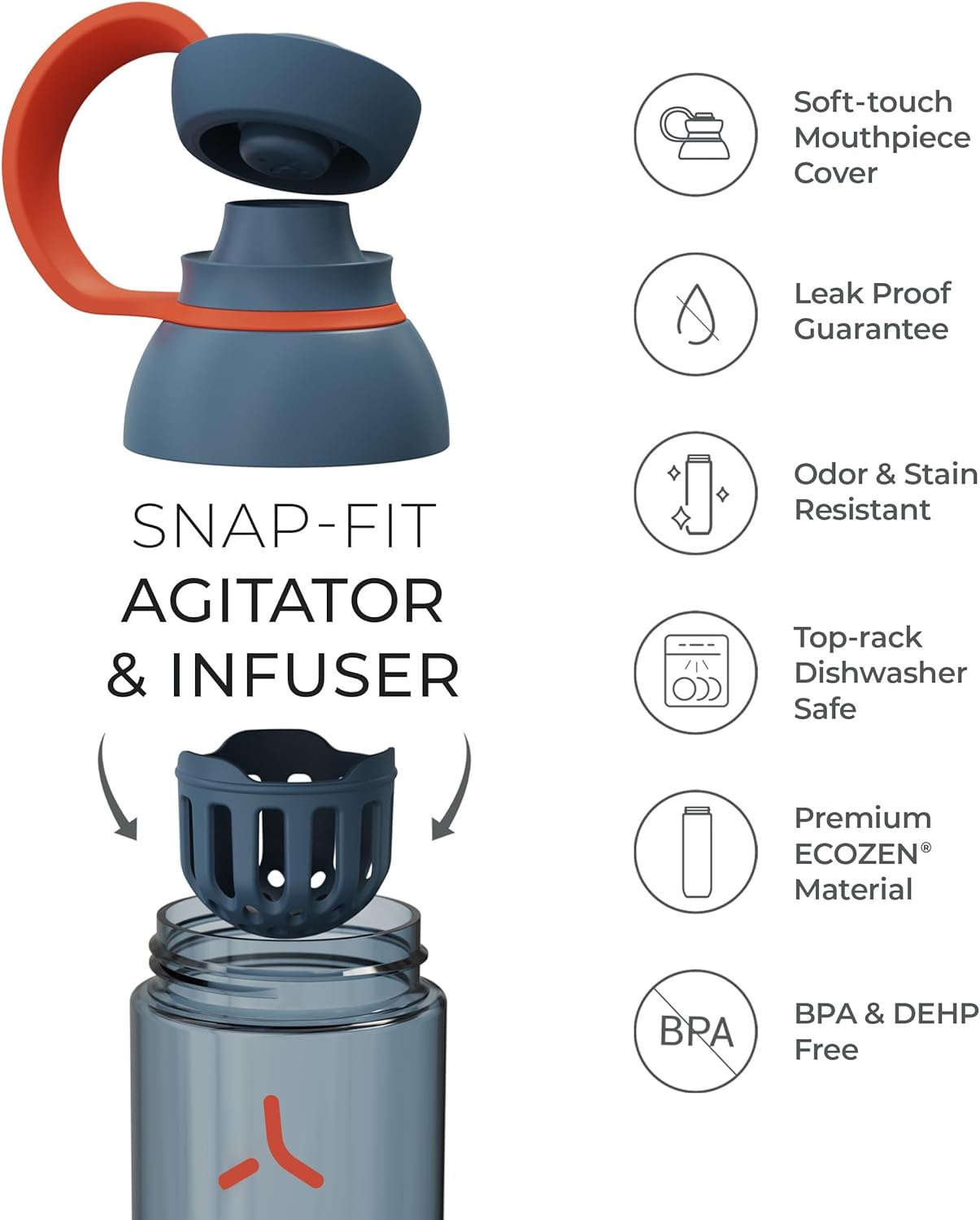 SNAP-FIT
AGITATOR
& INFUSER

Soft-touch Mouthpiece Cover

Leak Proof Guarantee

Odor & Stain Resistant

Top-rack Dishwasher Safe

Premium ECOZEN® Material

BPA

BPA & DEHP Free