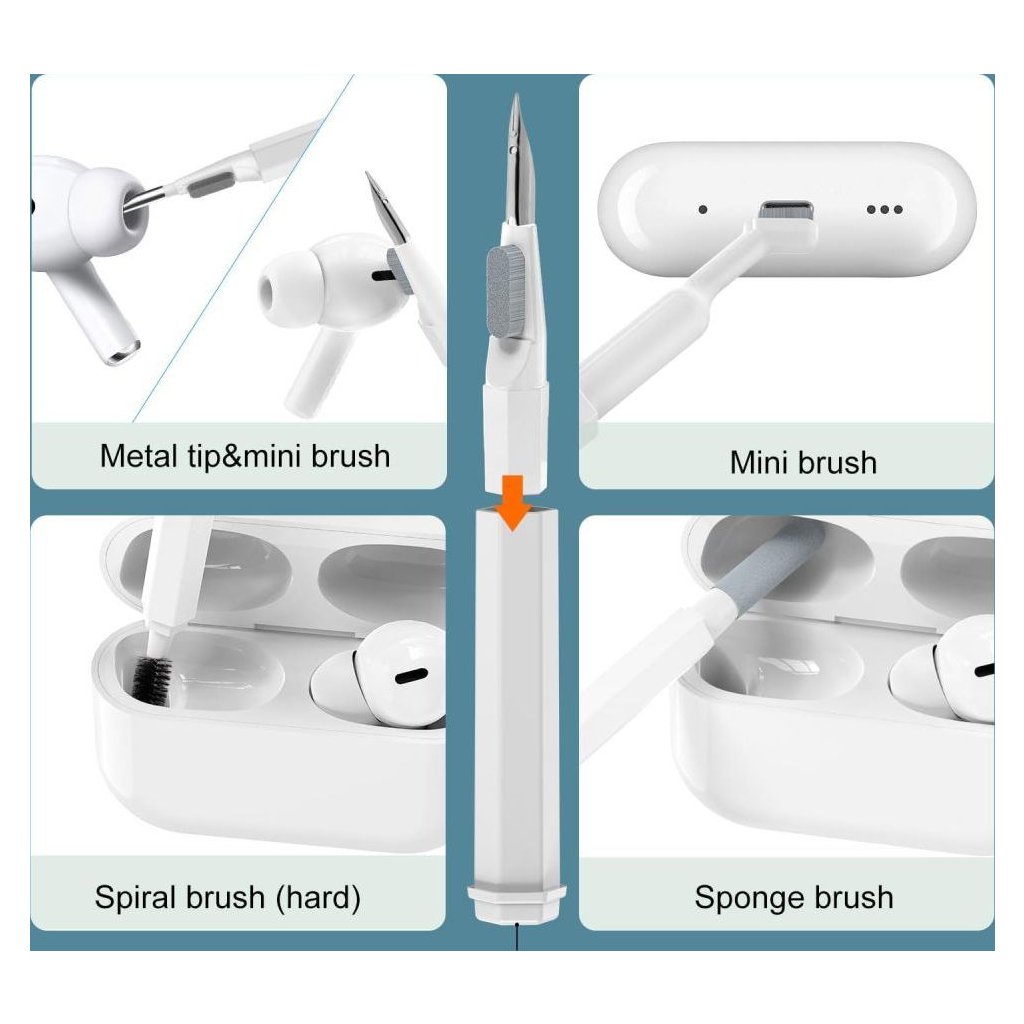 Metal tip&mini brush

Mini brush

Spiral brush (hard)

Sponge brush