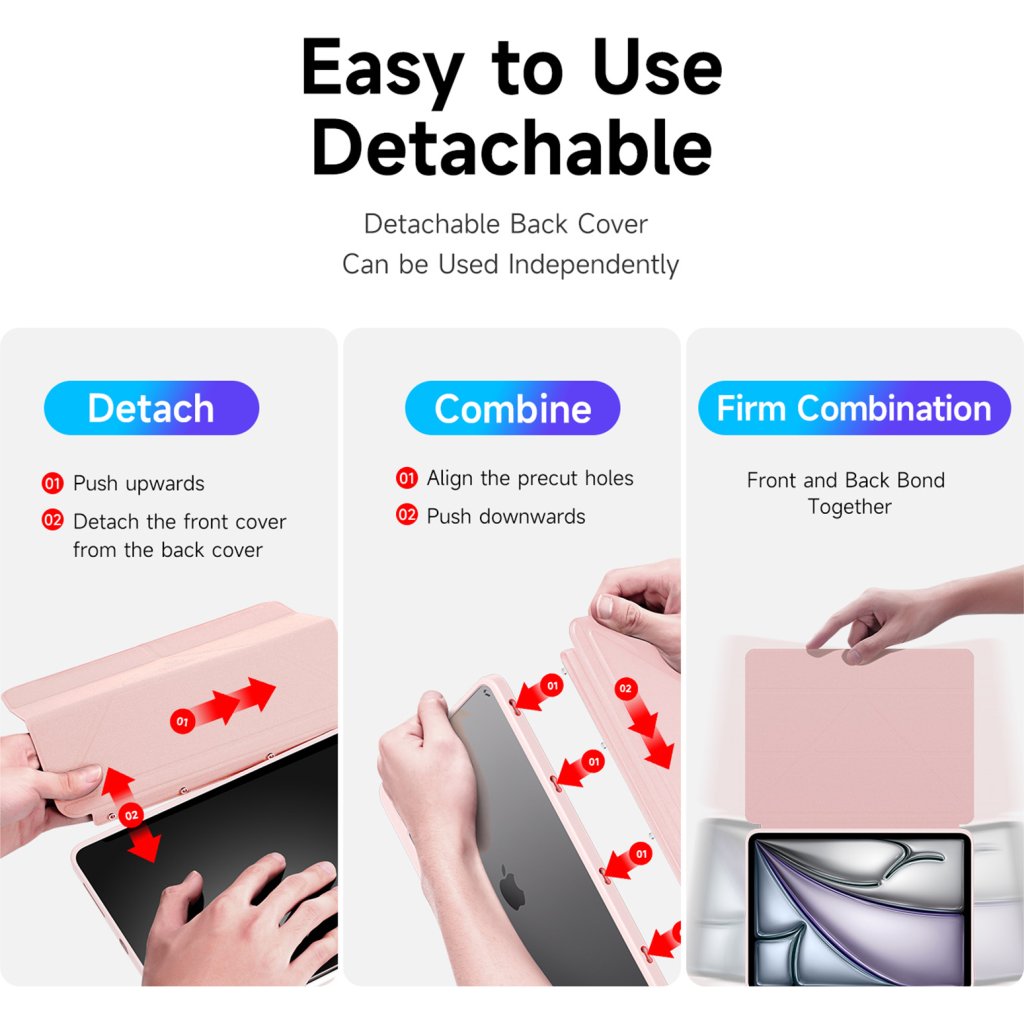 Easy to Use Detachable

Detachable Back Cover
Can be Used Independently

Detach

01 Push upwards
02 Detach the front cover from the back cover

01
02

Combine

01 Align the precut holes
02 Push downwards

01
02
01
01

Firm Combination

Front and Back Bond Together