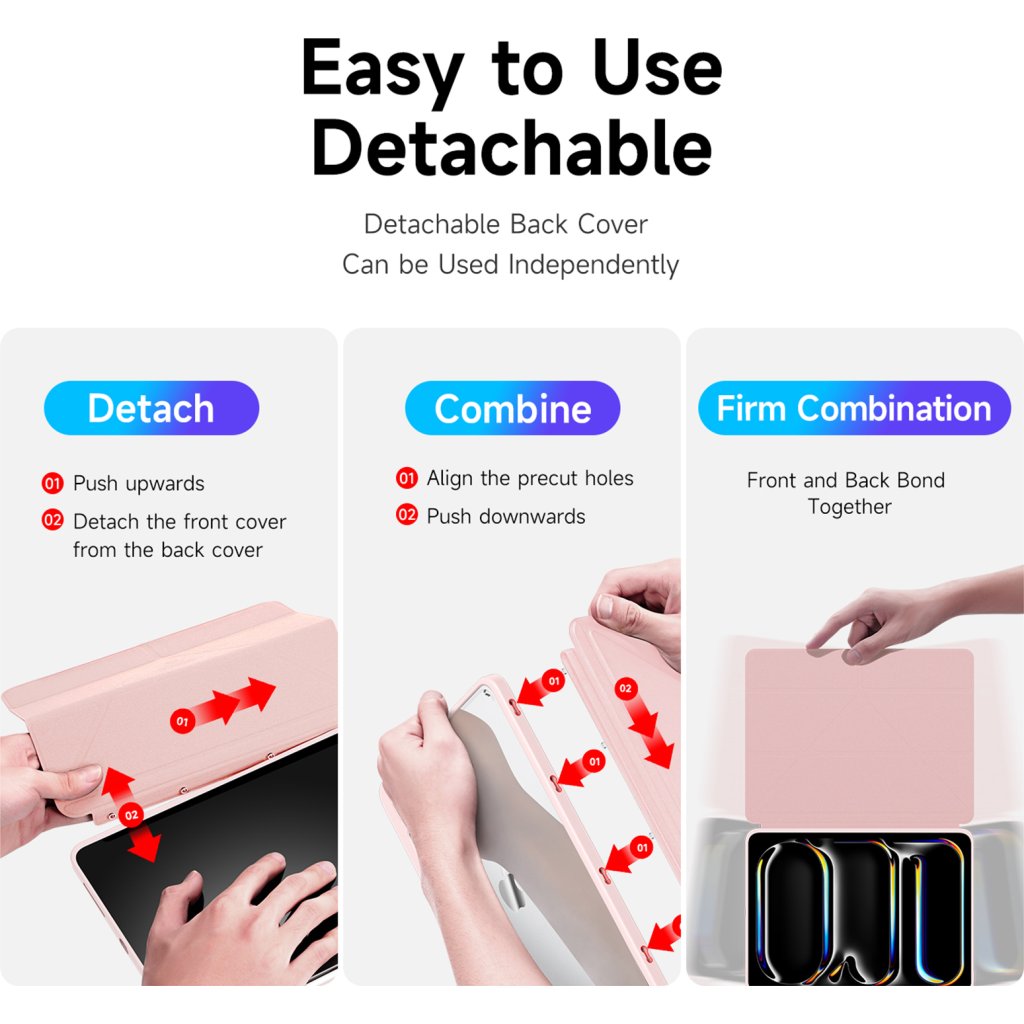 Easy to Use Detachable

Detachable Back Cover
Can be Used Independently

Detach

01 Push upwards
02 Detach the front cover from the back cover

01
02

Combine

01 Align the precut holes
02 Push downwards

01
02
01
01

Firm Combination

Front and Back Bond Together