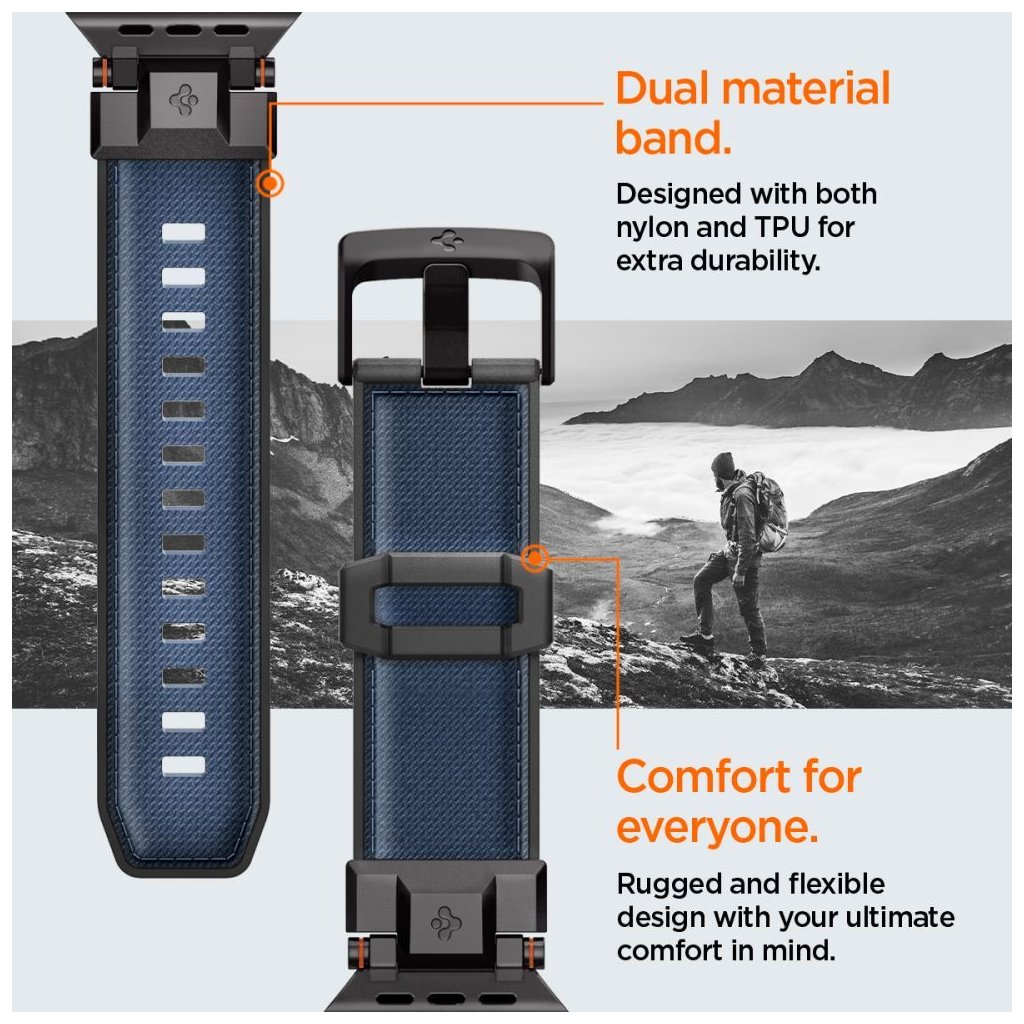 Dual material band.

Designed with both nylon and TPU for extra durability.

Comfort for everyone.

Rugged and flexible design with your ultimate comfort in mind.