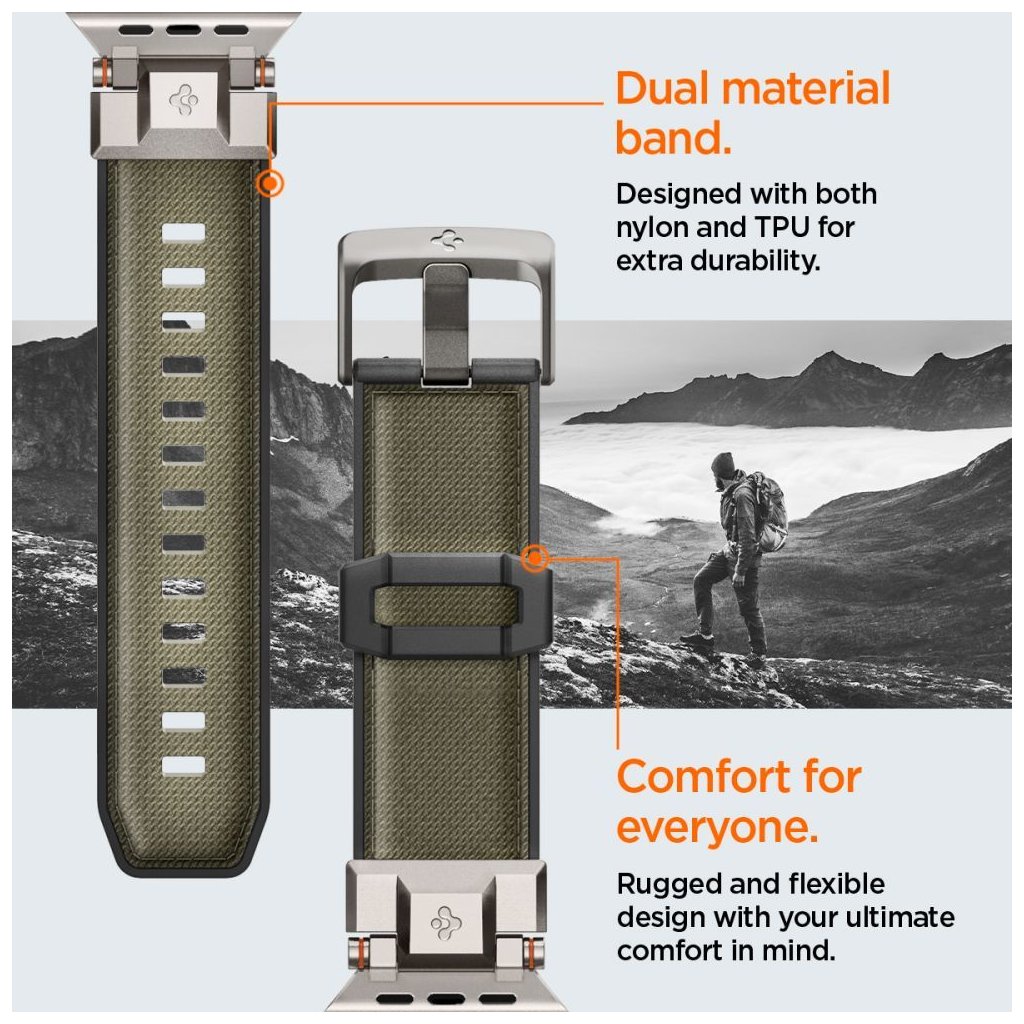 Dual material band.

Designed with both nylon and TPU for extra durability.

Comfort for everyone.

Rugged and flexible design with your ultimate comfort in mind.